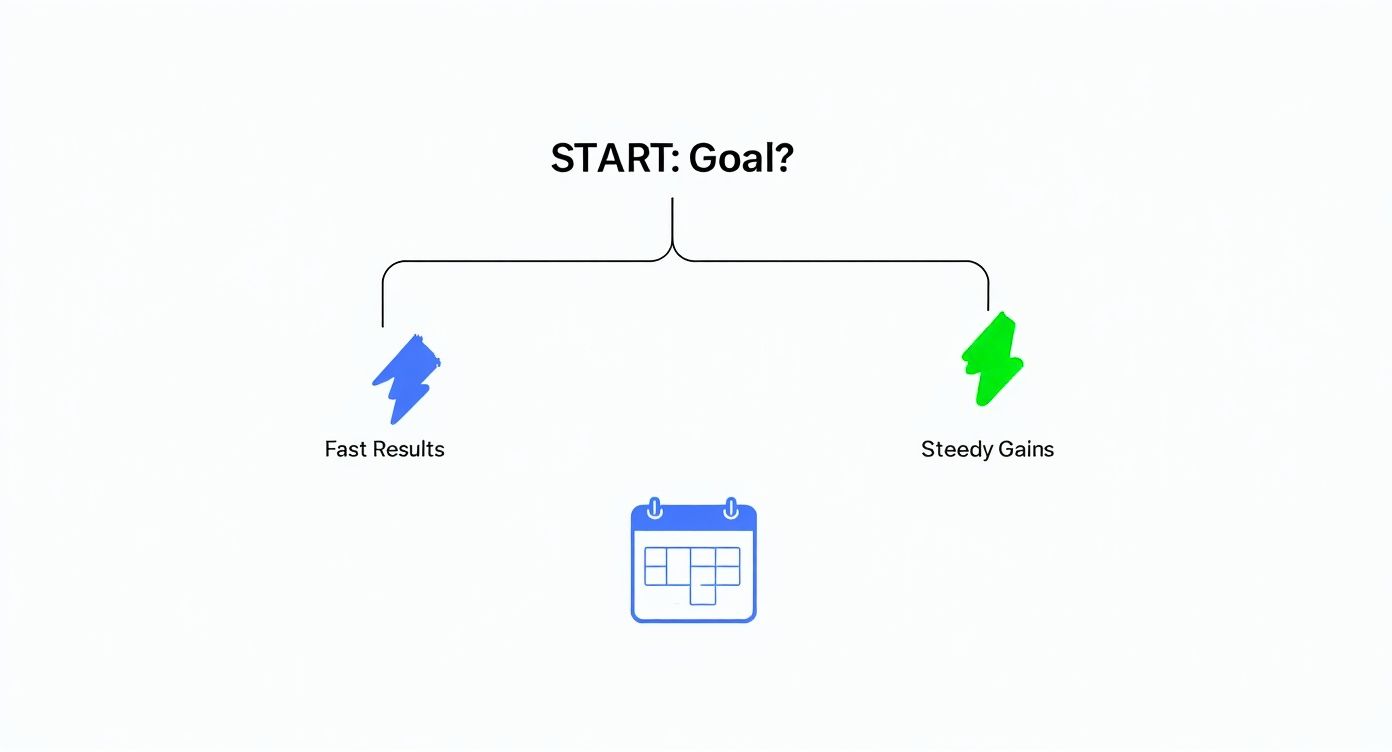 START: Goal?

Fast Results

Steedy Gains