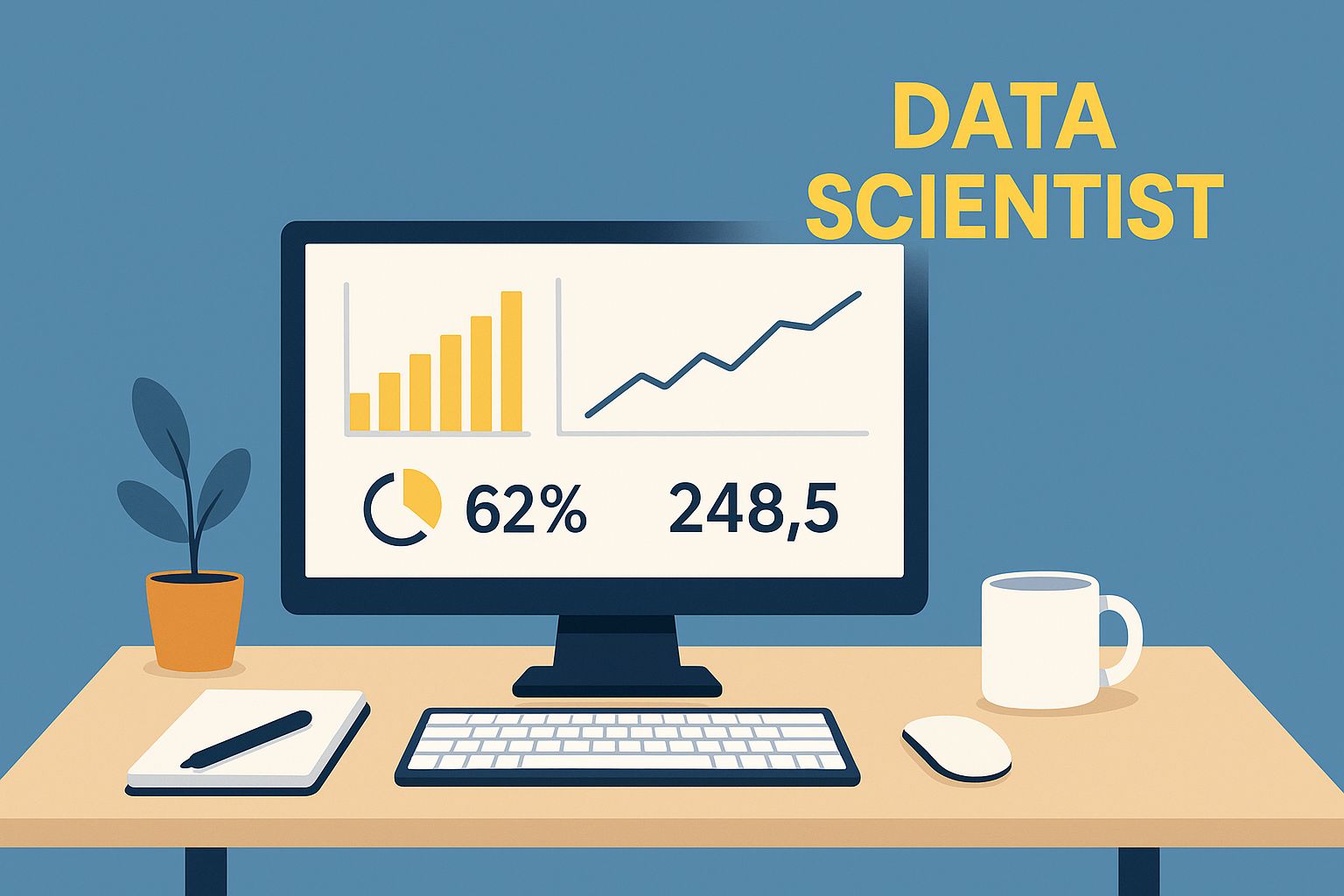 DATA SCIENTIST

62% 248,5