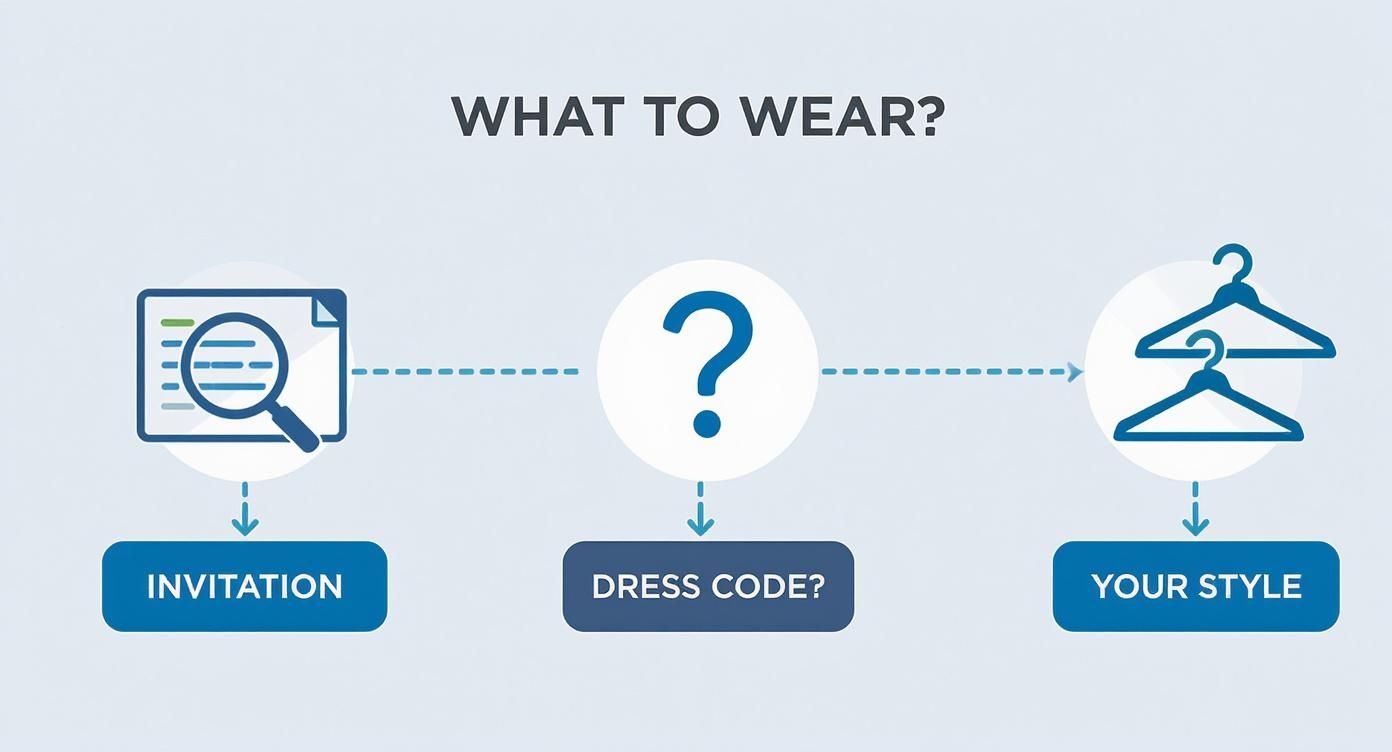 WHAT TO WEAR?

?

INVITATION

DRESS CODE?

YOUR STYLE