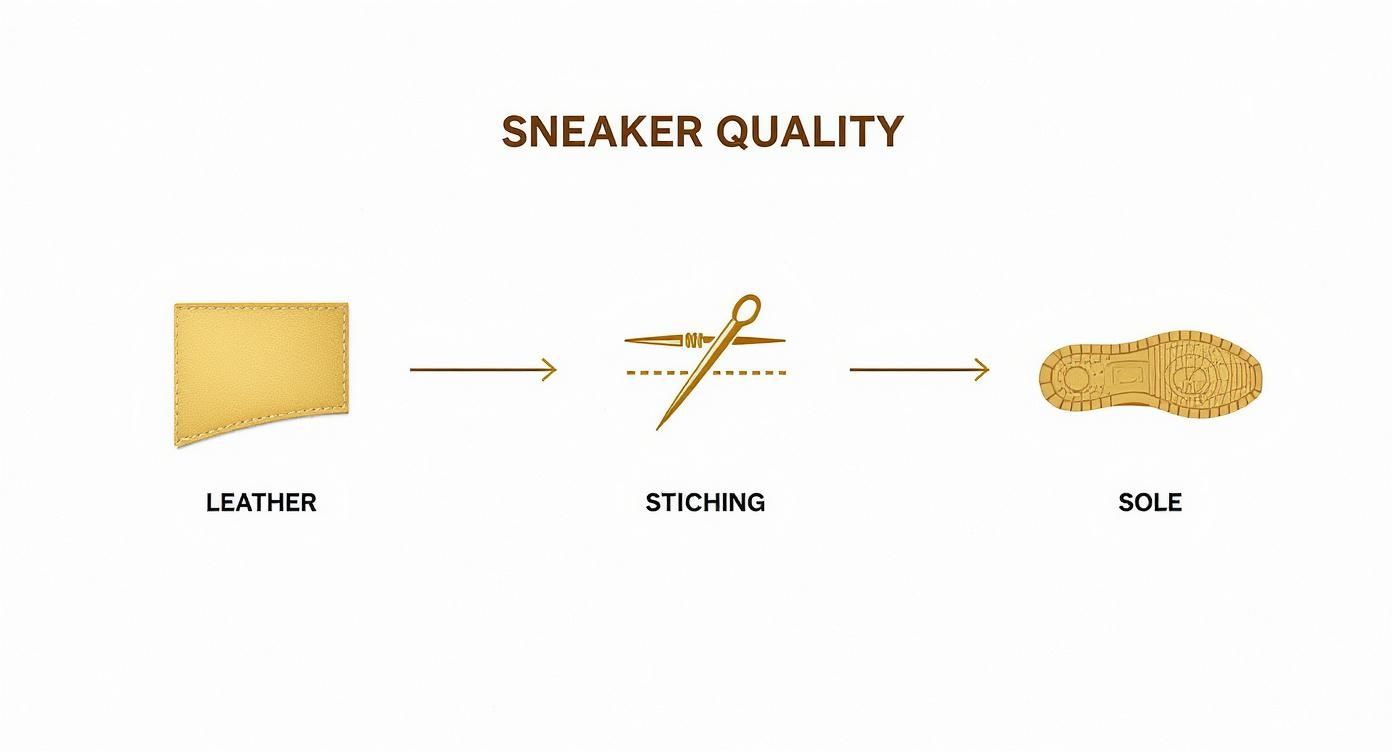 SNEAKER QUALITY

LEATHER

STICHING

SOLE