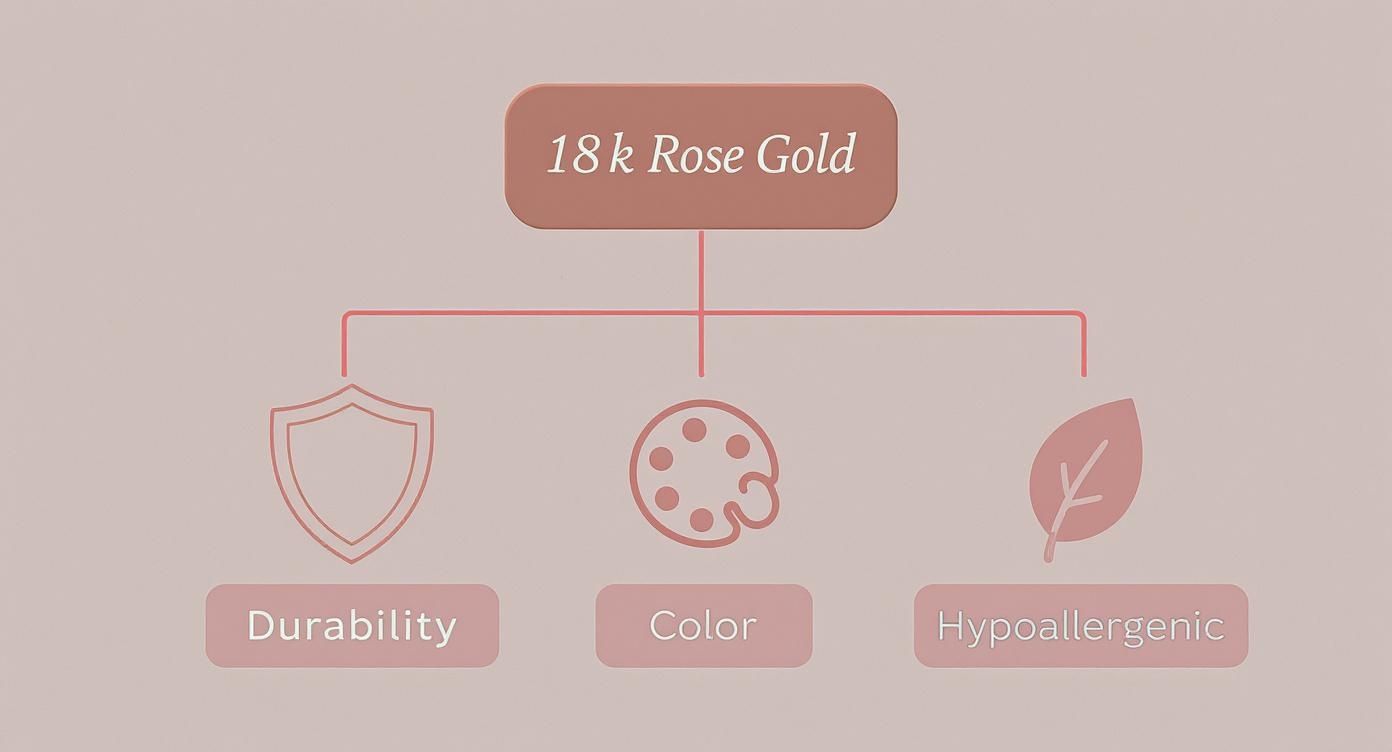 18 k Rose Gold

Durability

Color

Hypoallergenic