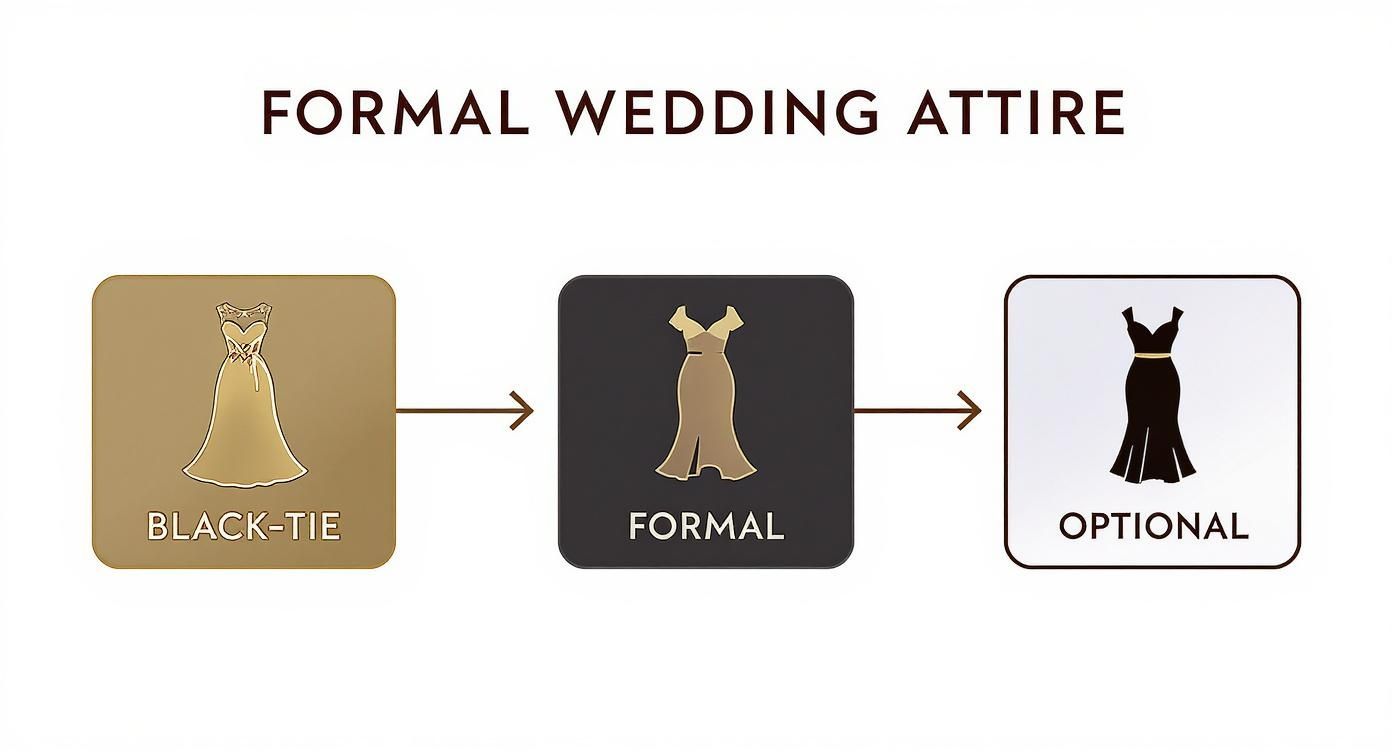 FORMAL WEDDING ATTIRE

BLACK-TIE

FORMAL

OPTIONAL