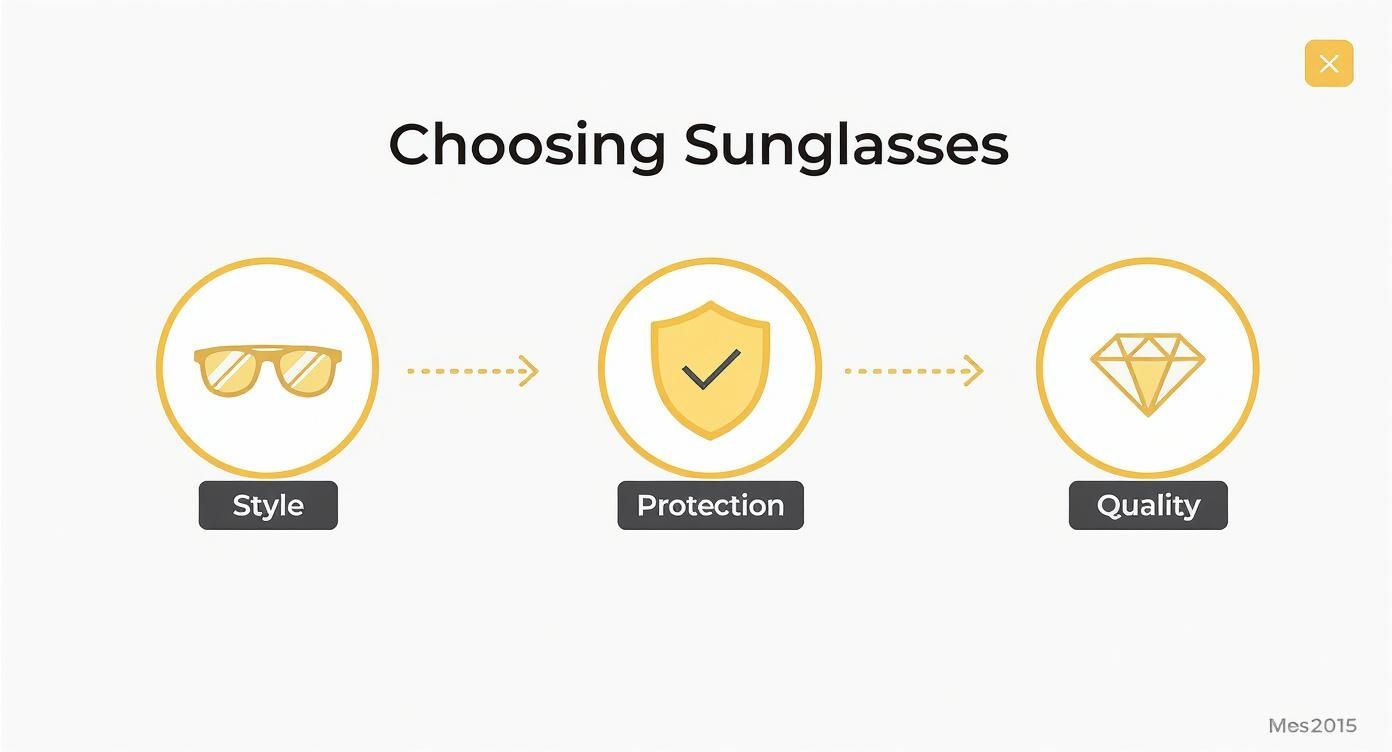 Choosing Sunglasses

Style

Protection

Quality

Mes2015