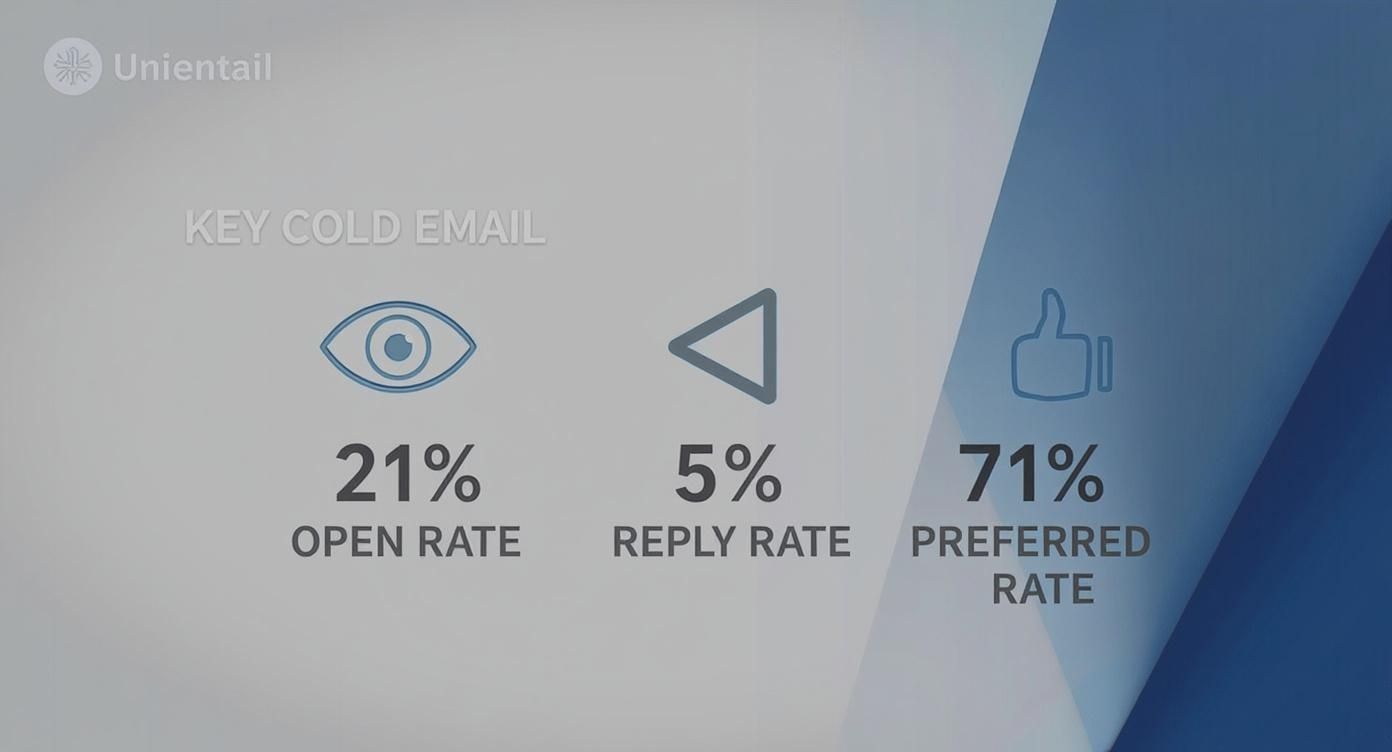 Unientail

KEY COLD EMAIL

21%
OPEN RATE

5%
REPLY RATE

71%
PREFERRED RATE