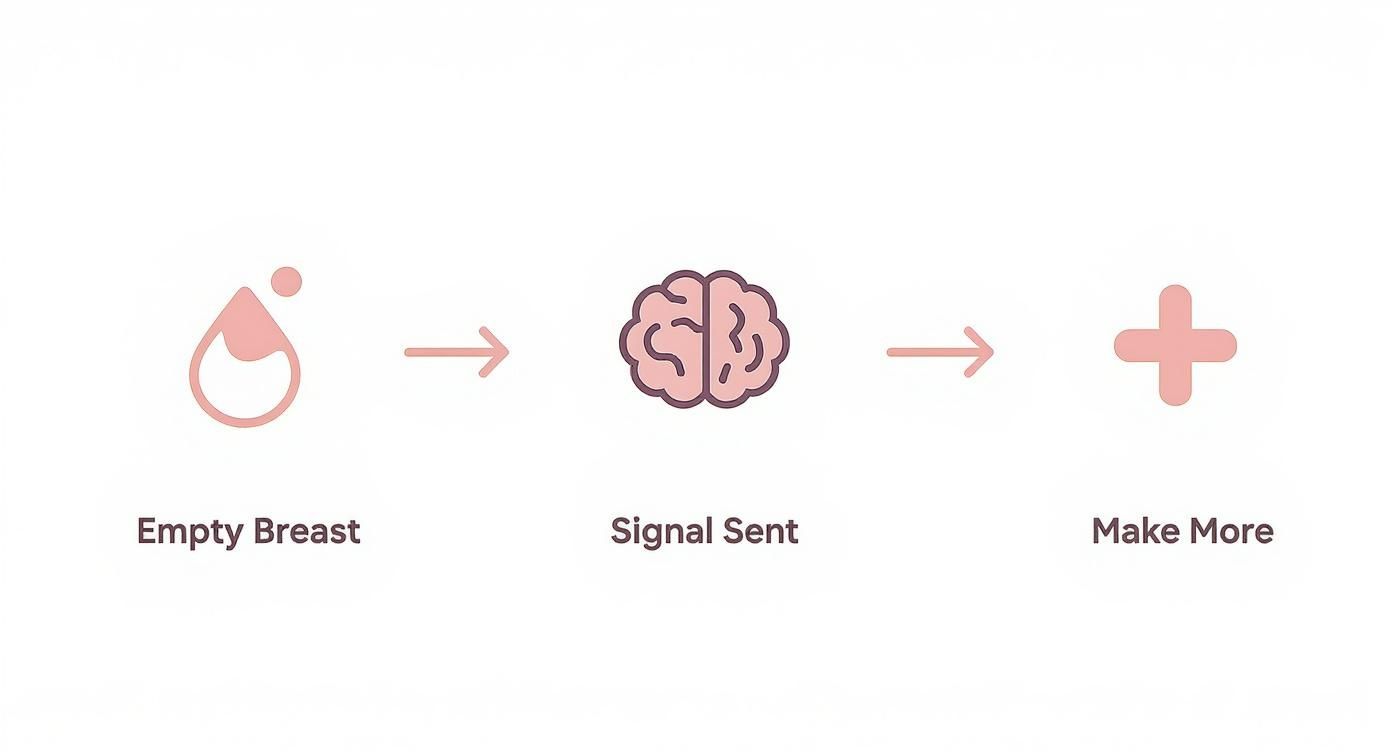 Empty Breast

Signal Sent

Make More