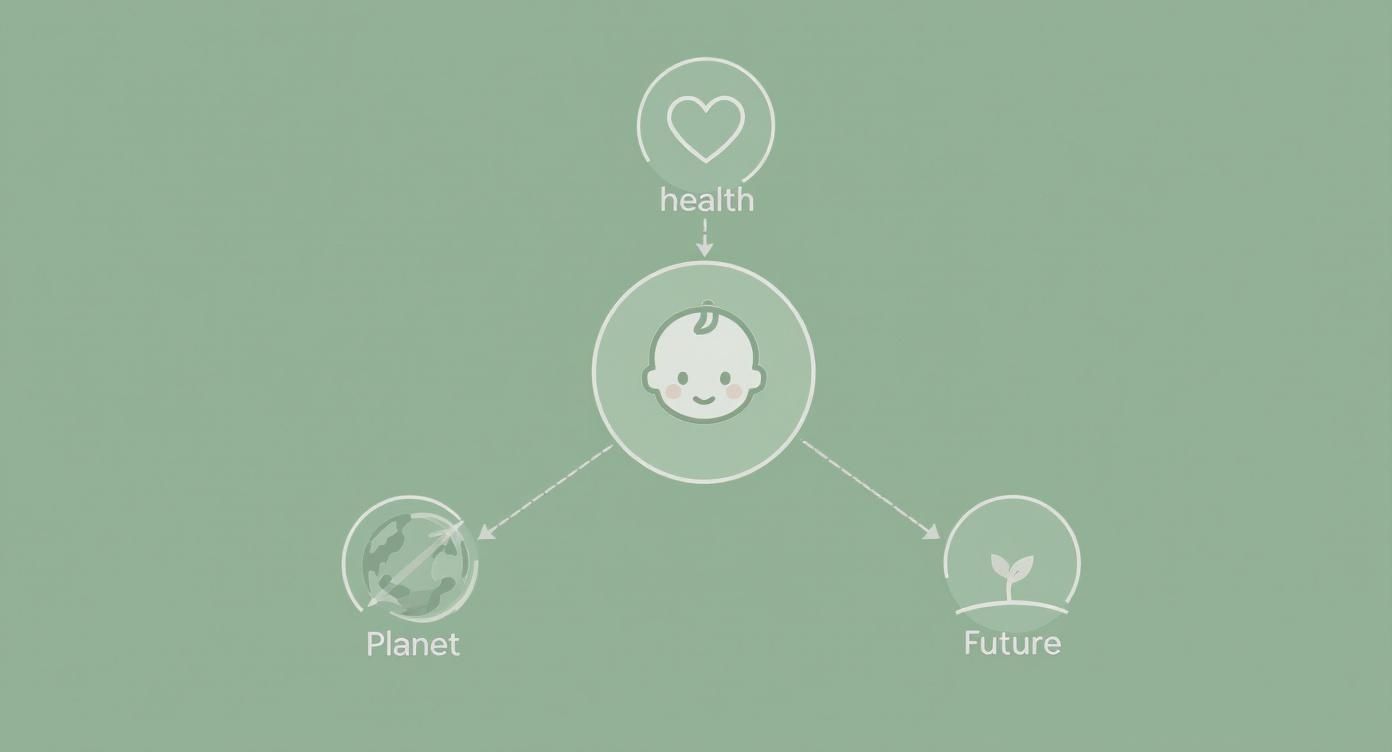 health

Planet

Future