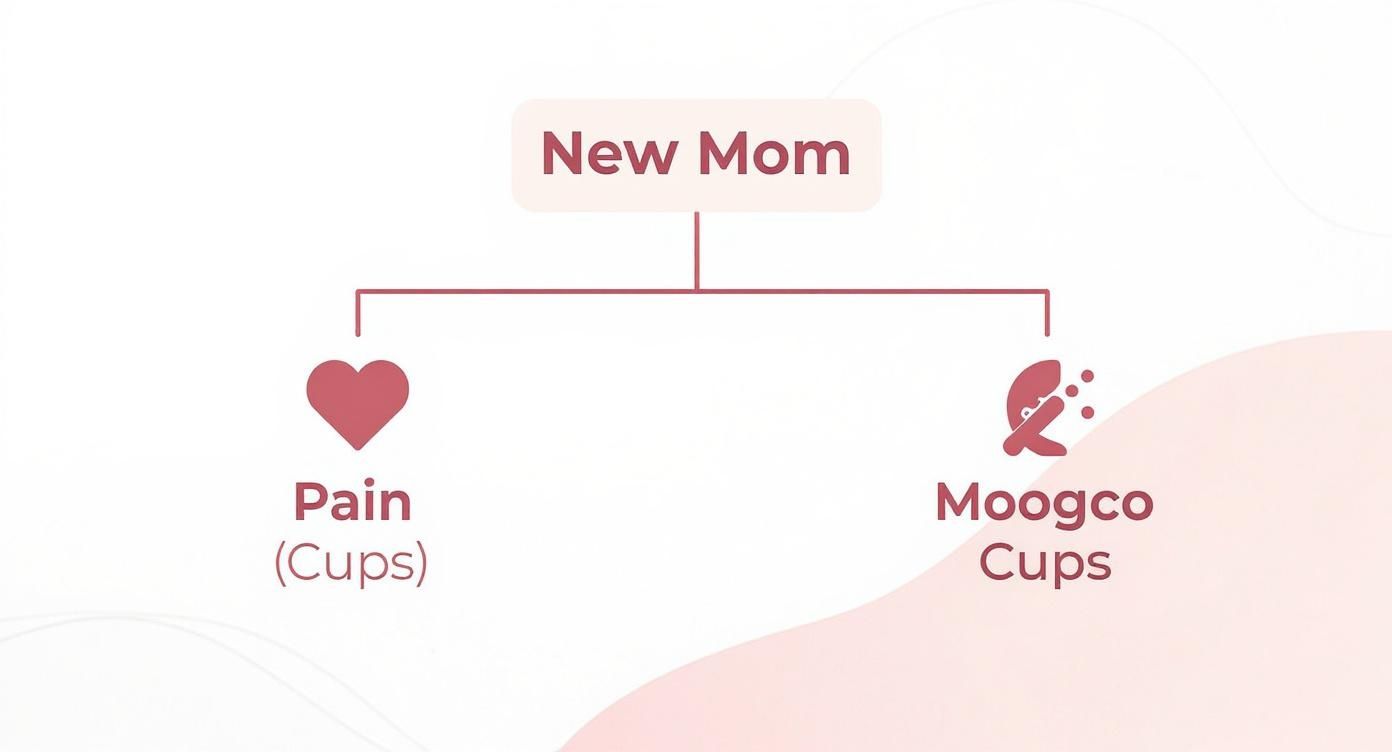 New Mom

Pain
(Cups)

Moogco
Cups