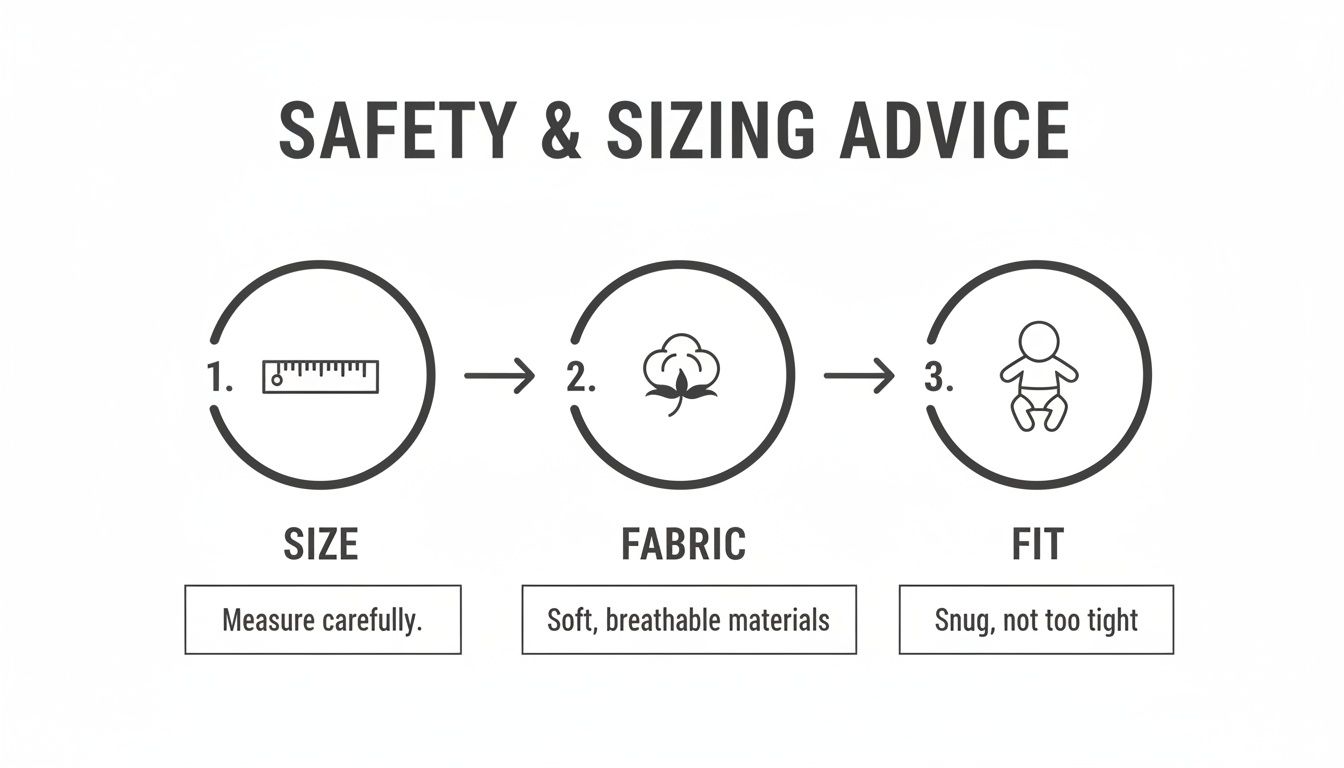 SAFETY & SIZING ADVICE

1.

2.

3.

SIZE

Measure carefully.

FABRIC

Soft, breathable materials

FIT

Snug, not too tight