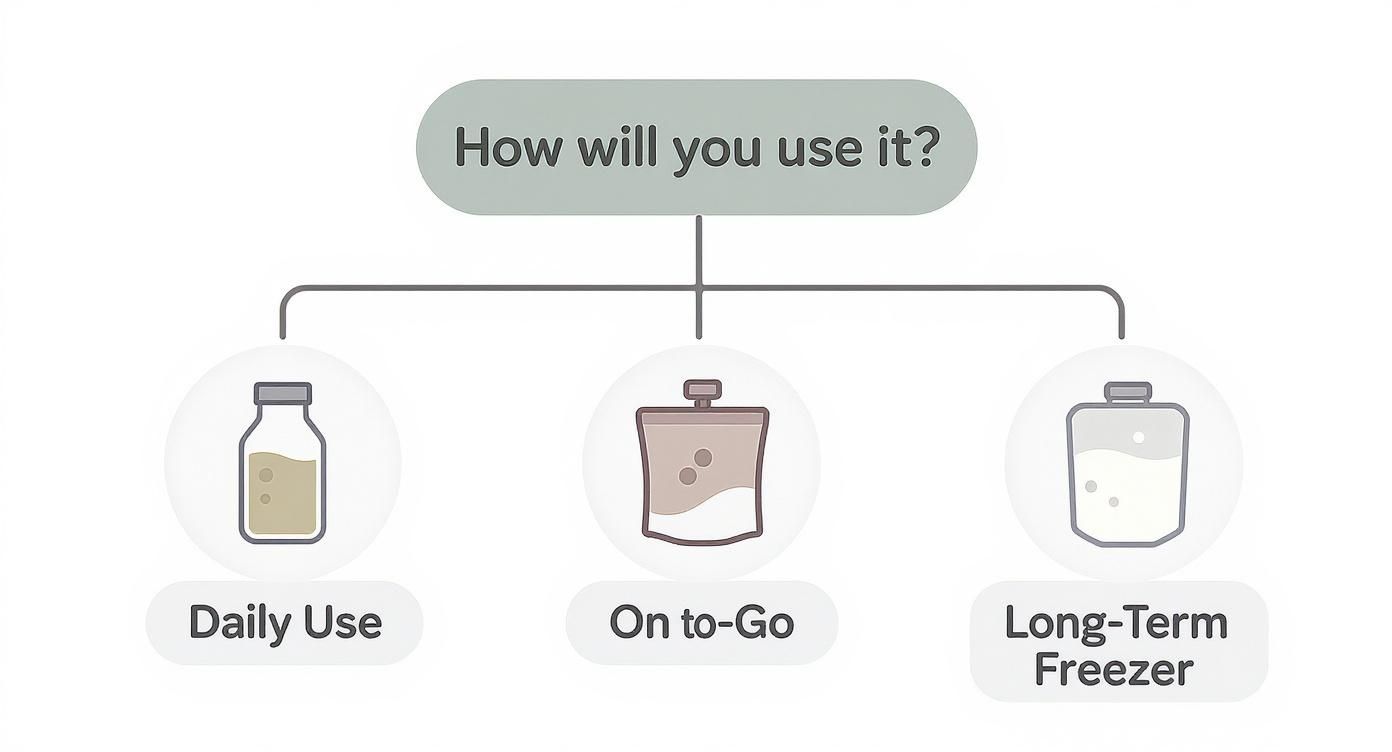 How will you use it?

Daily Use

On to-Go

Long-Term Freezer