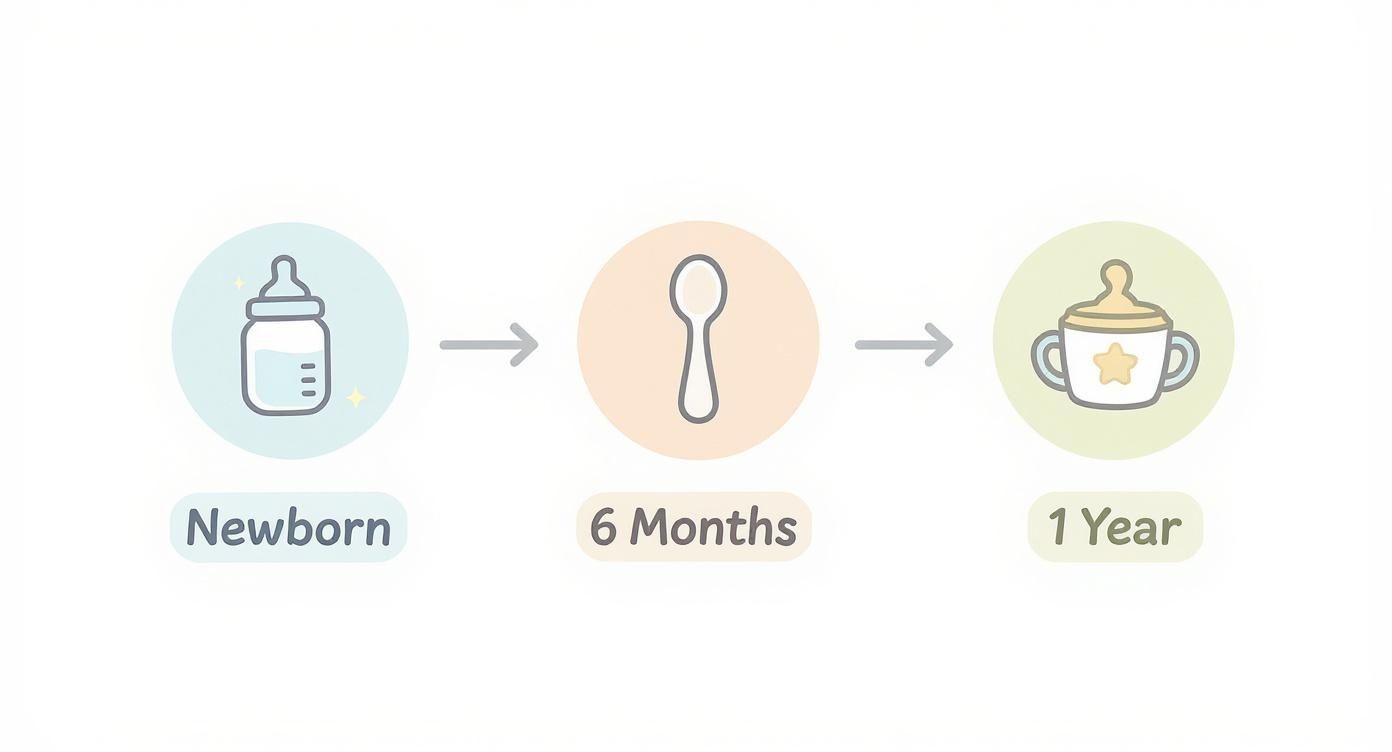 Newborn

6 Months

1 Year