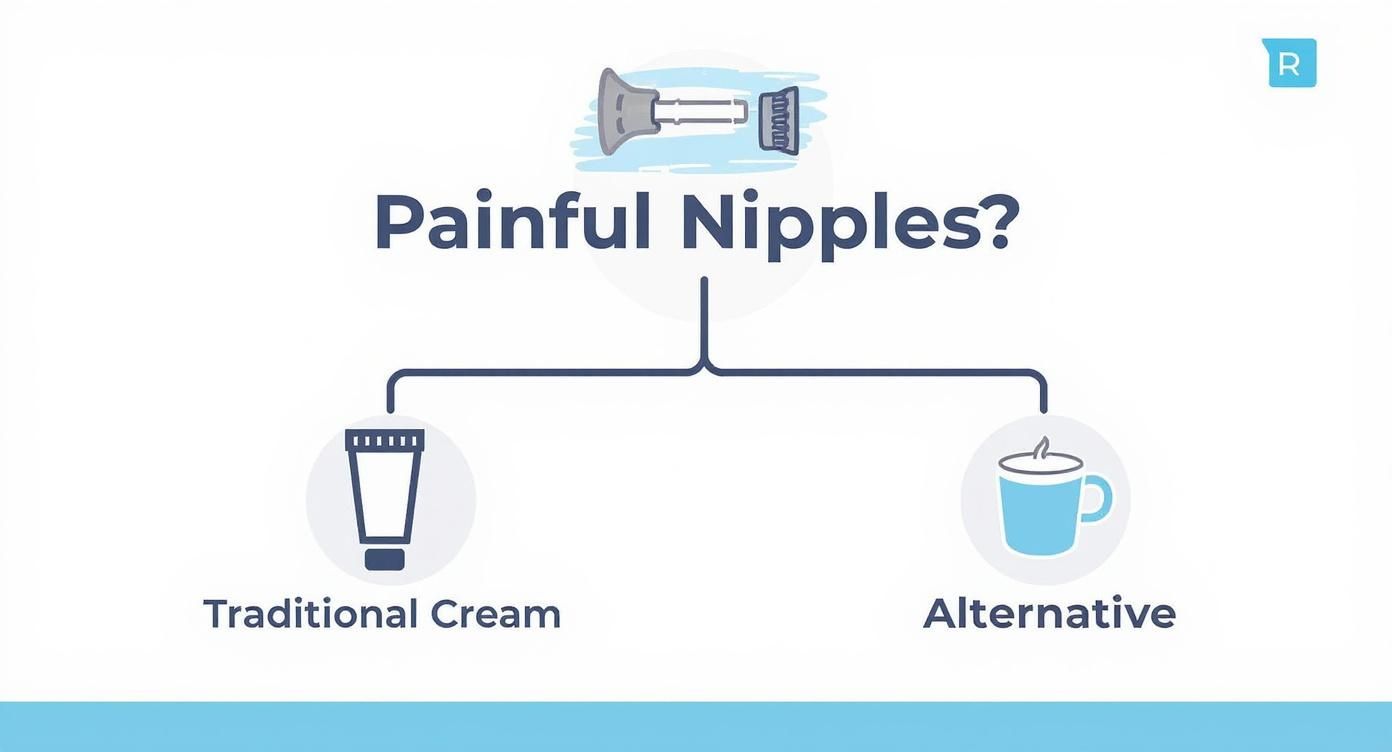 R

Painful Nipples?

Traditional Cream

Alternative