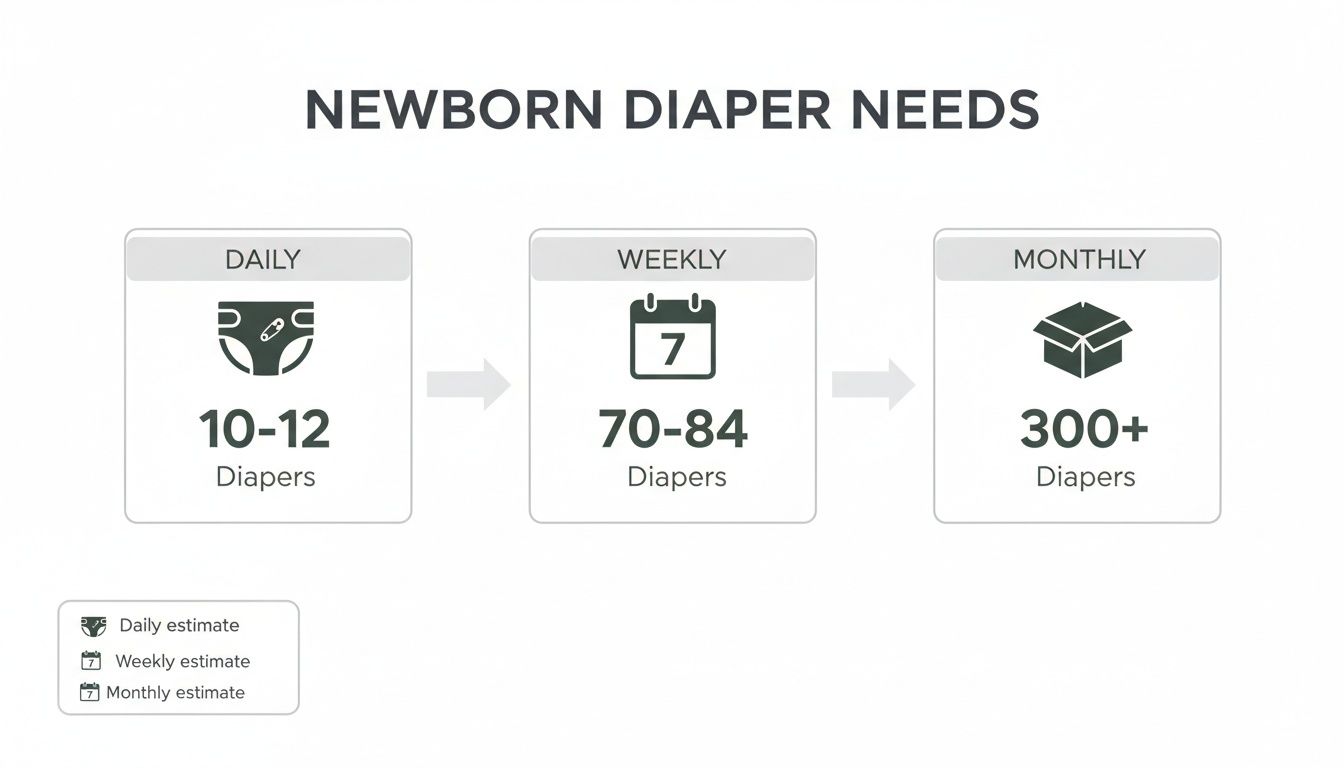 NEWBORN DIAPER NEEDS

DAILY

10-12
Diapers

WEEKLY

7

70-84
Diapers

MONTHLY

300+
Diapers

Daily estimate

7 Weekly estimate

7 Monthly estimate