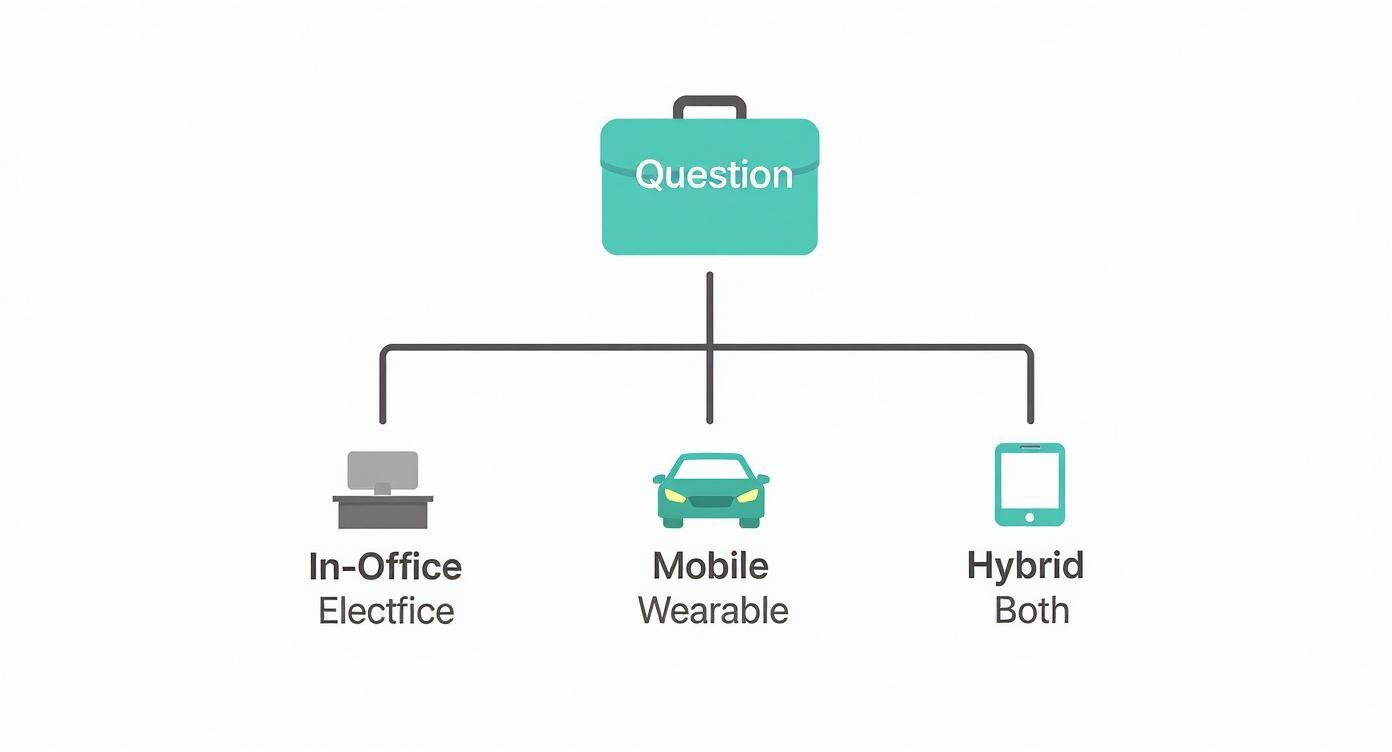 Question

In-Office
Electfice

Mobile
Wearable

Hybrid
Both