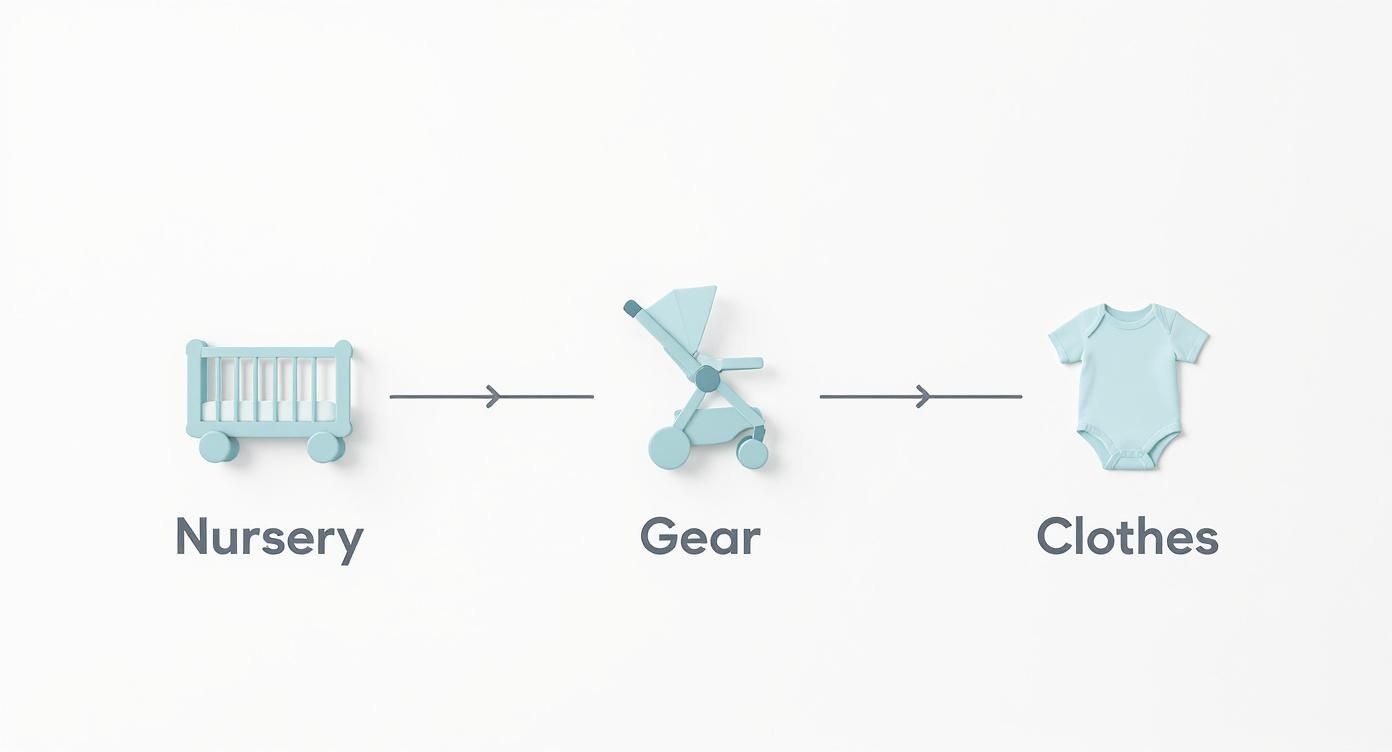 Nursery

Gear

Clothes