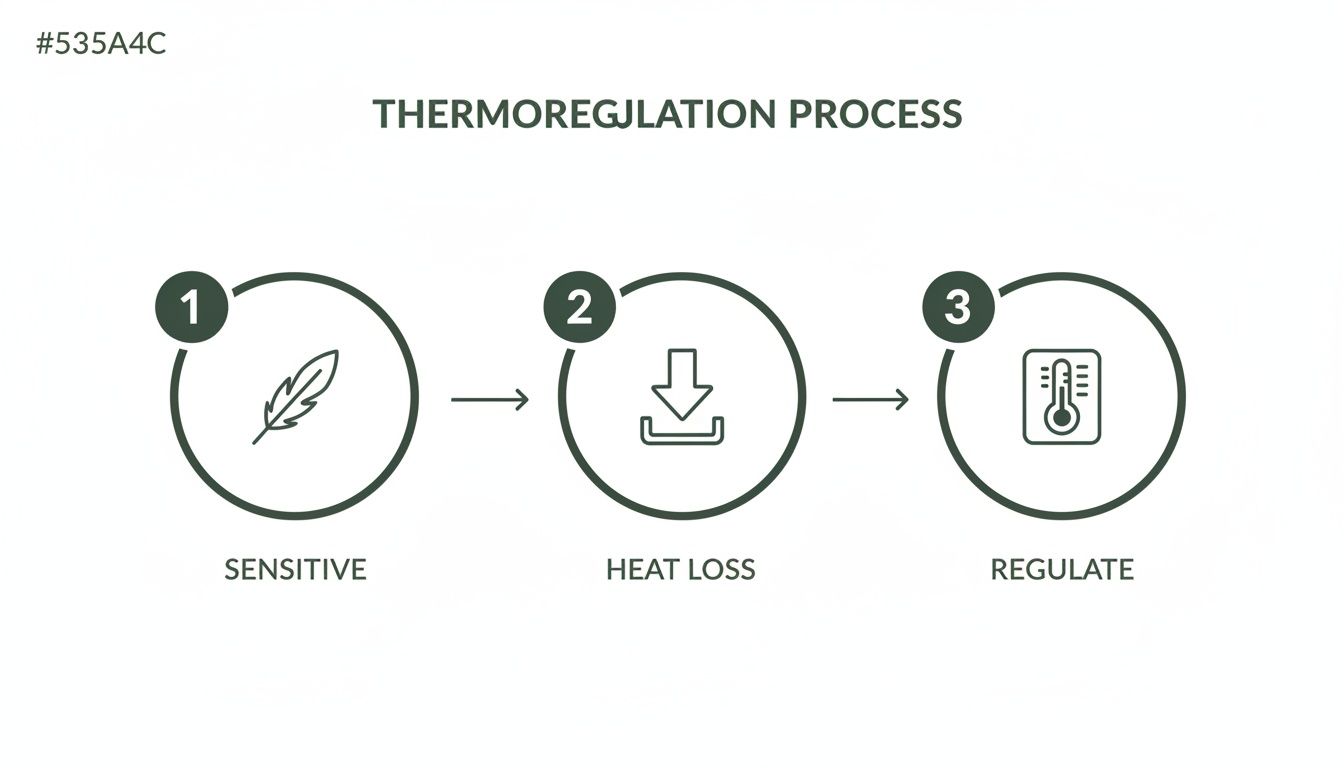 #535A4C

THERMOREGJLATION PROCESS

1

SENSITIVE

2

HEAT LOSS

3

REGULATE