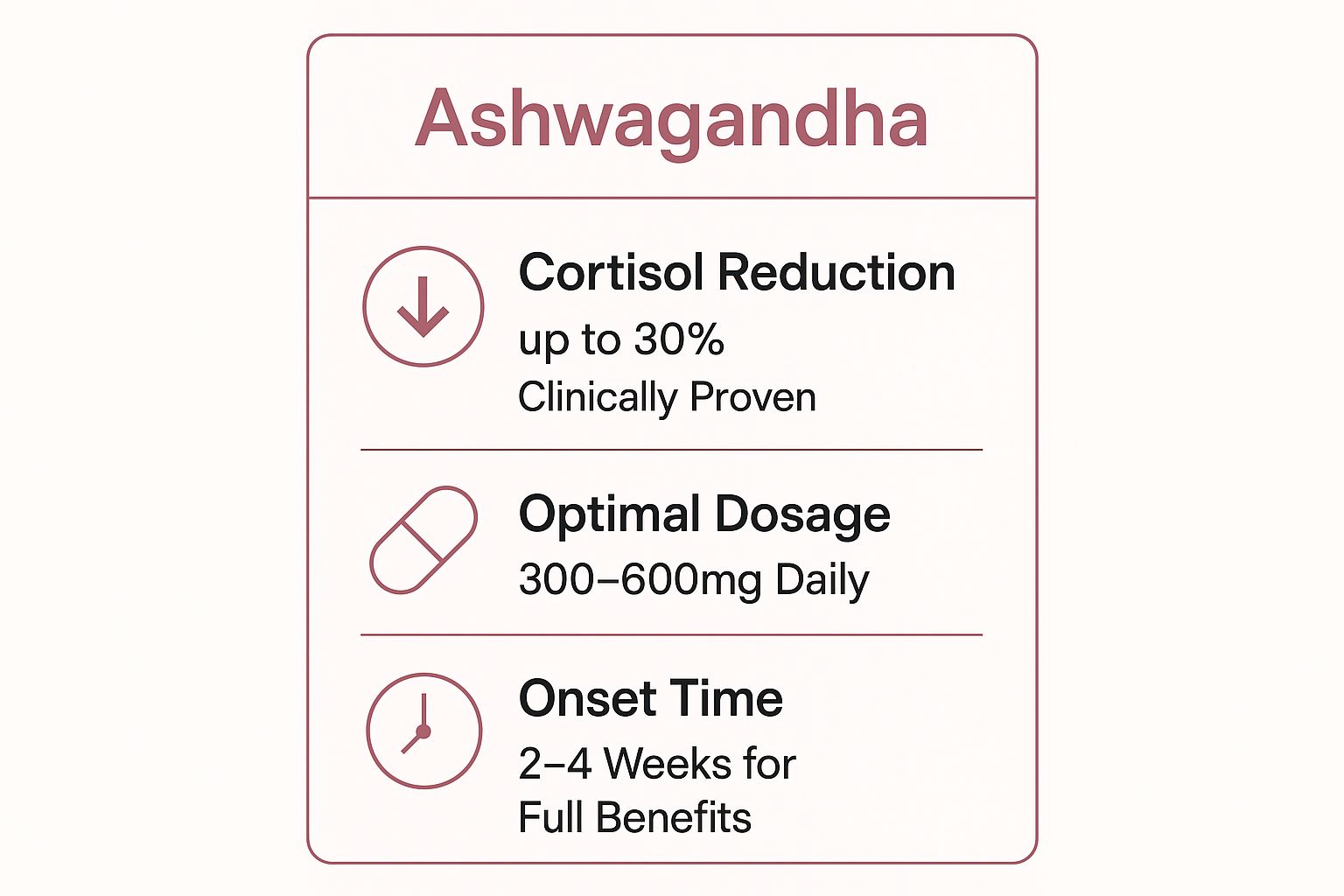 Ashwagandha

Cortisol Reduction
up to 30%
Clinically Proven

Optimal Dosage
300–600mg Daily

Onset Time
2–4 Weeks for Full Benefits