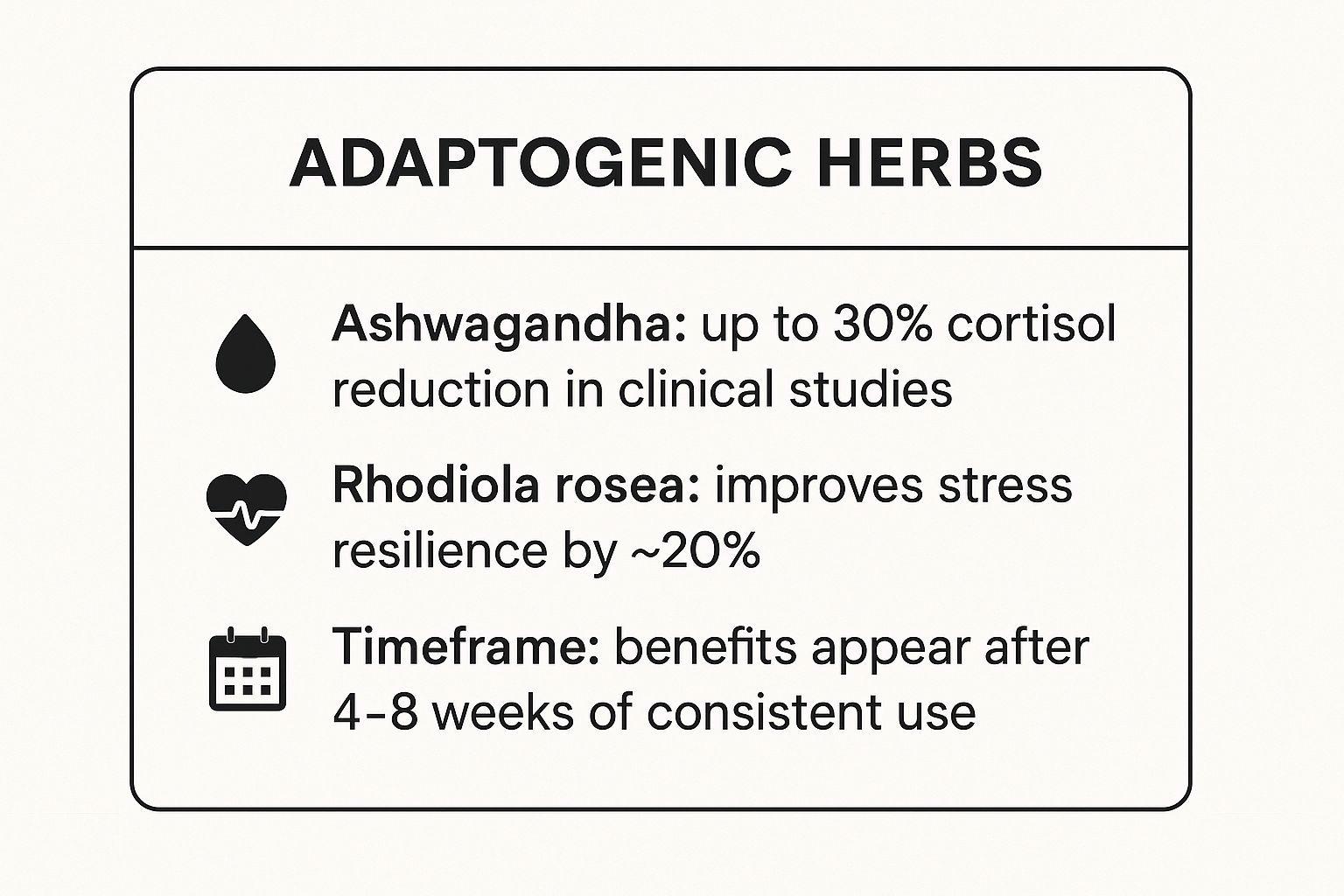 ADAPTOGENIC HERBS

Ashwagandha: up to 30% cortisol reduction in clinical studies

Rhodiola rosea: improves stress resilience by ~20%

Timeframe: benefits appear after 4–8 weeks of consistent use