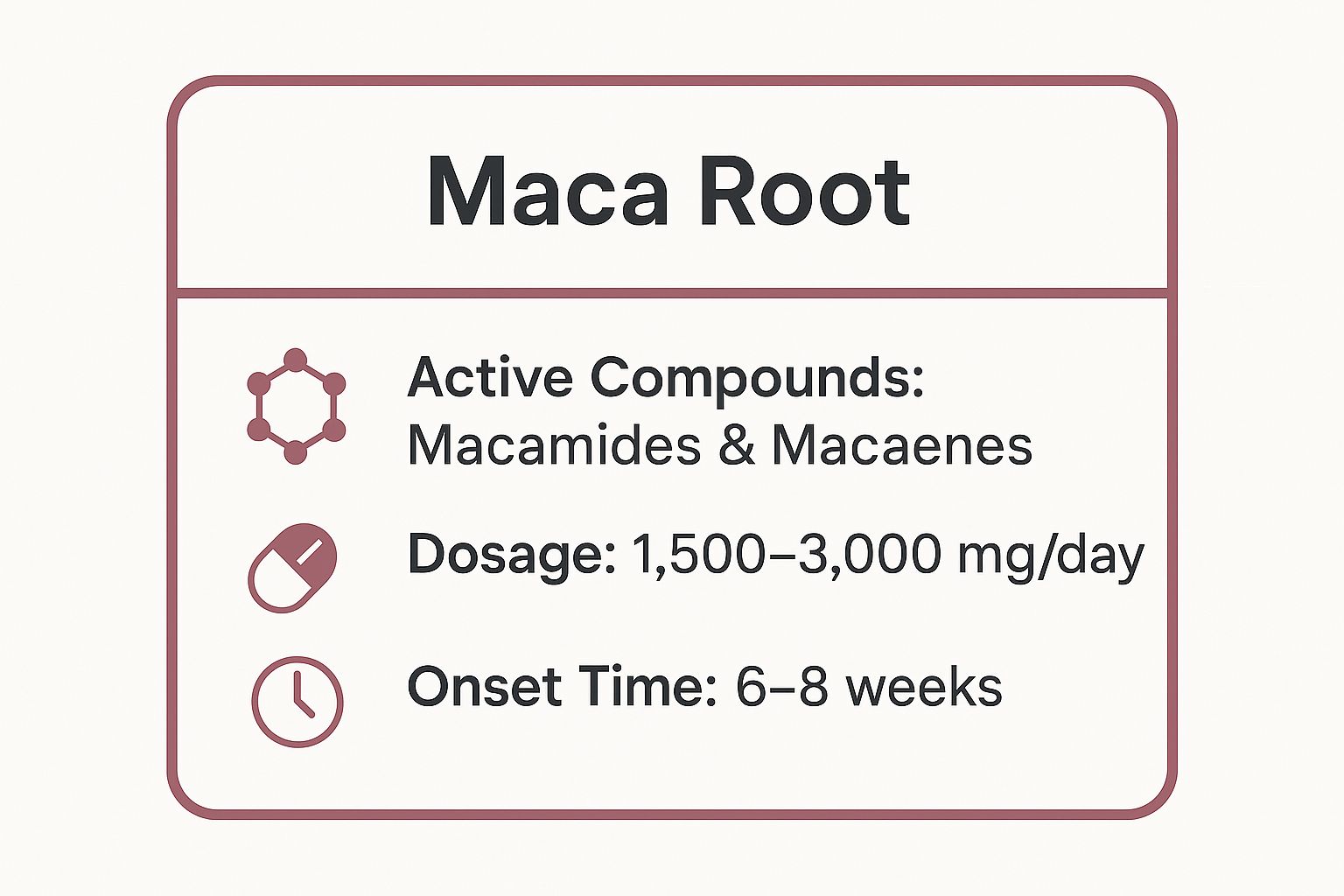 Maca Root

Active Compounds: Macamides & Macaenes

Dosage: 1,500–3,000 mg/day

Onset Time: 6–8 weeks