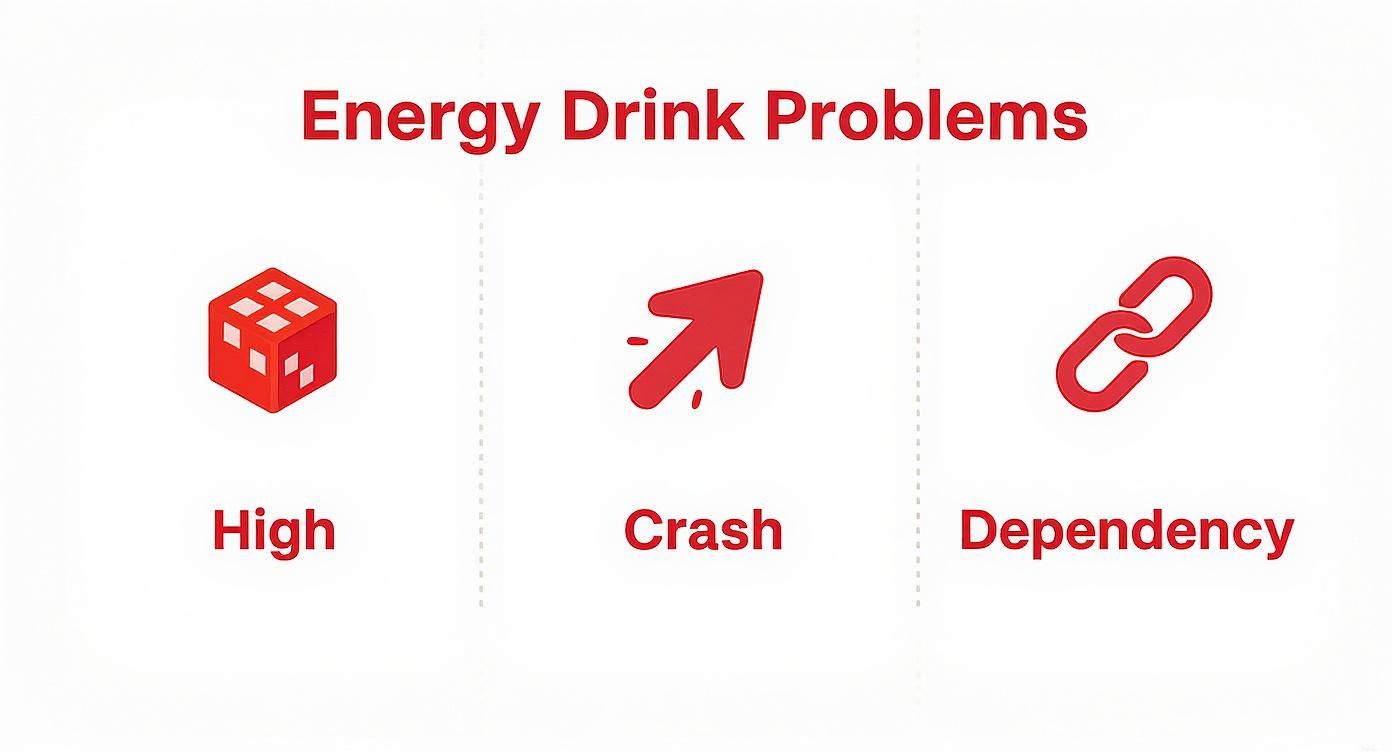 Energy Drink Problems

High

Crash

Dependency