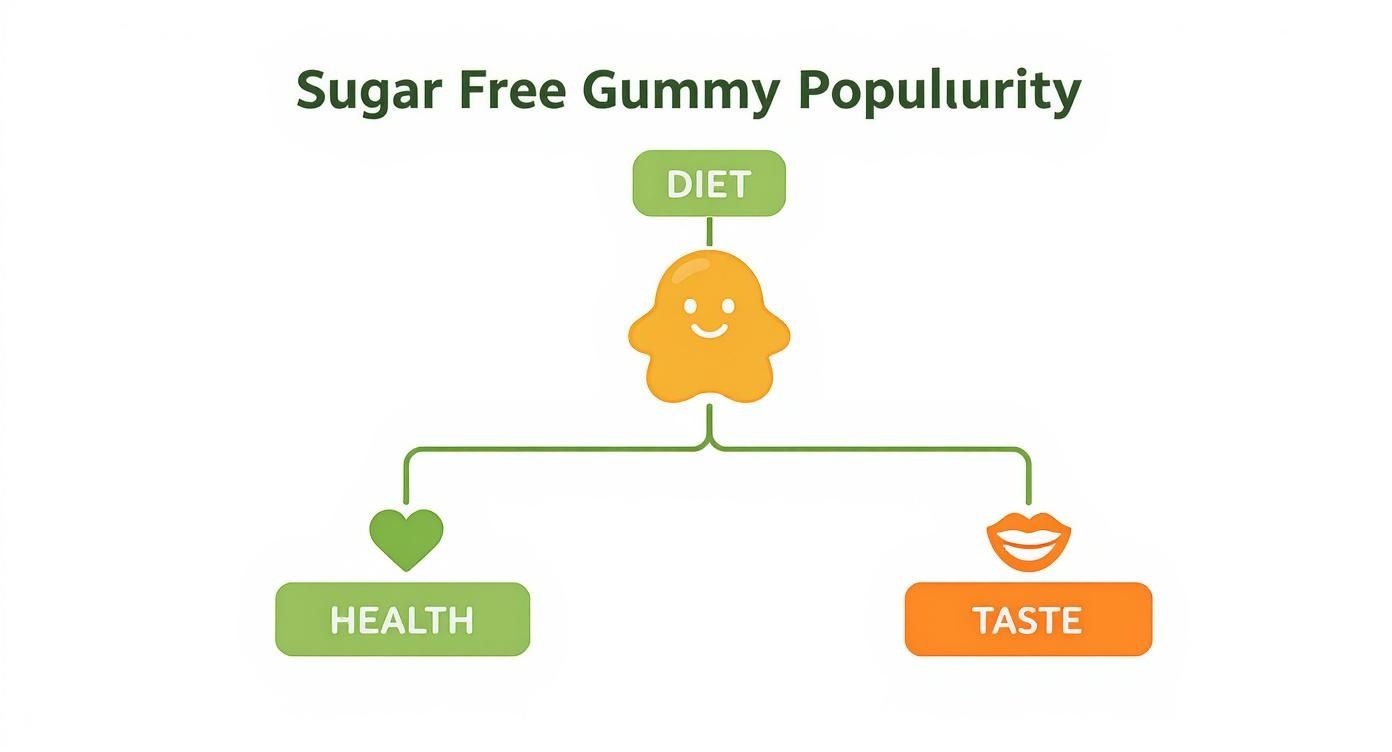 Sugar Free Gummy Populıurity

DIET

HEALTH

TASTE