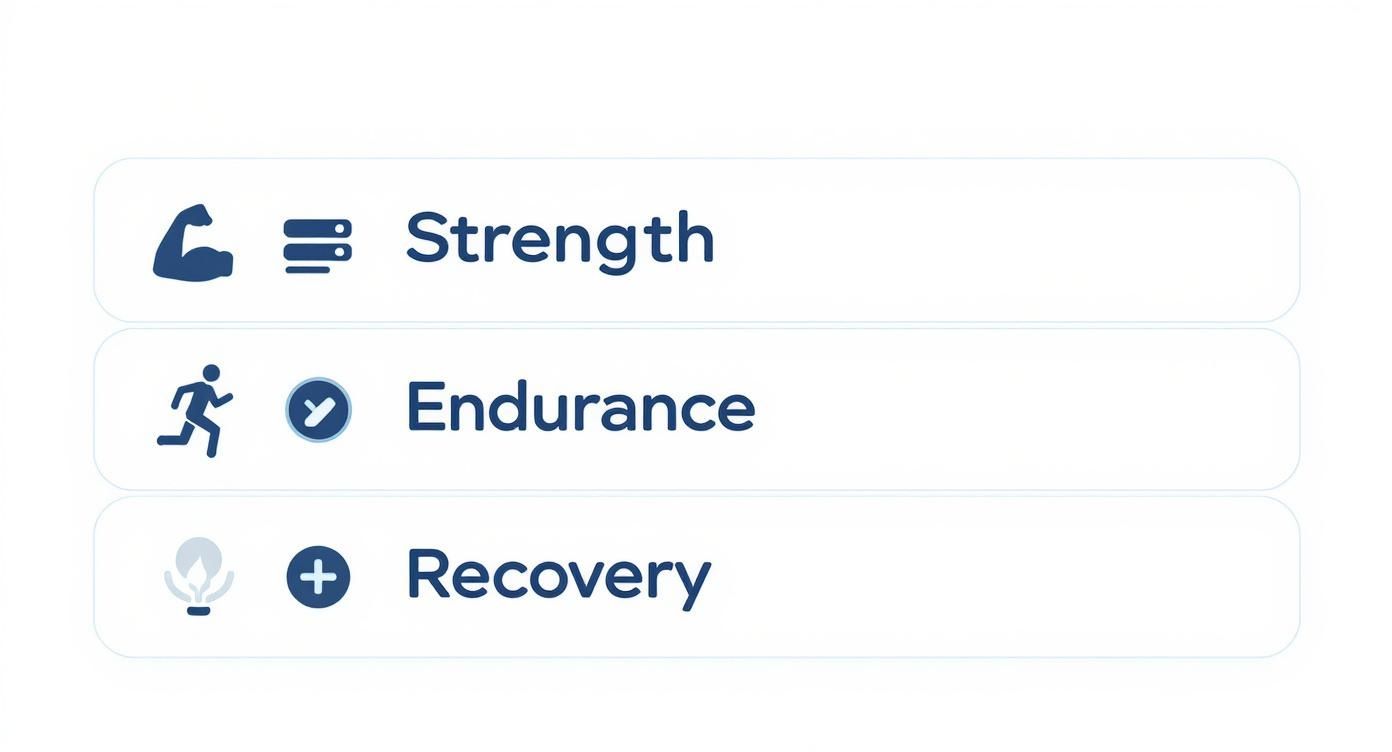 Strength

Endurance

Recovery