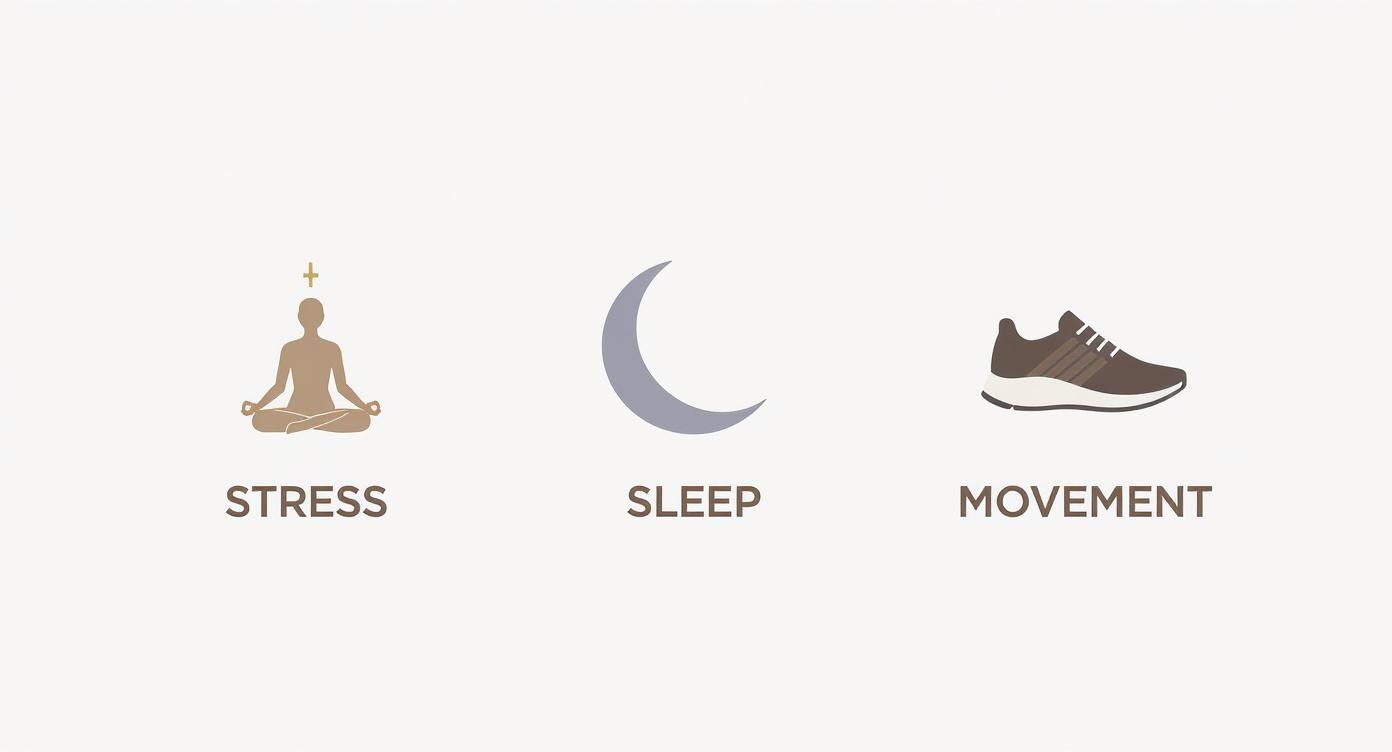 STRESS

SLEEP

MOVEMENT