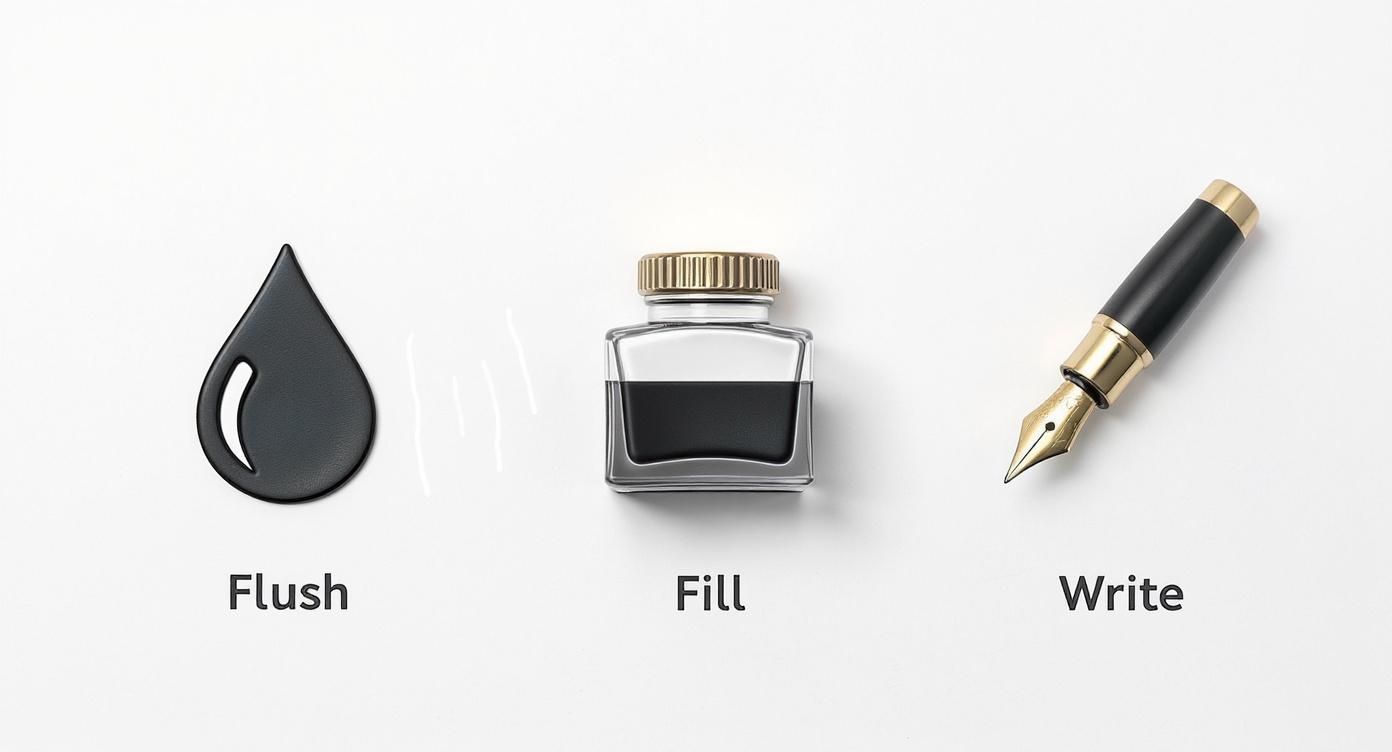 Flush

Fill

Write