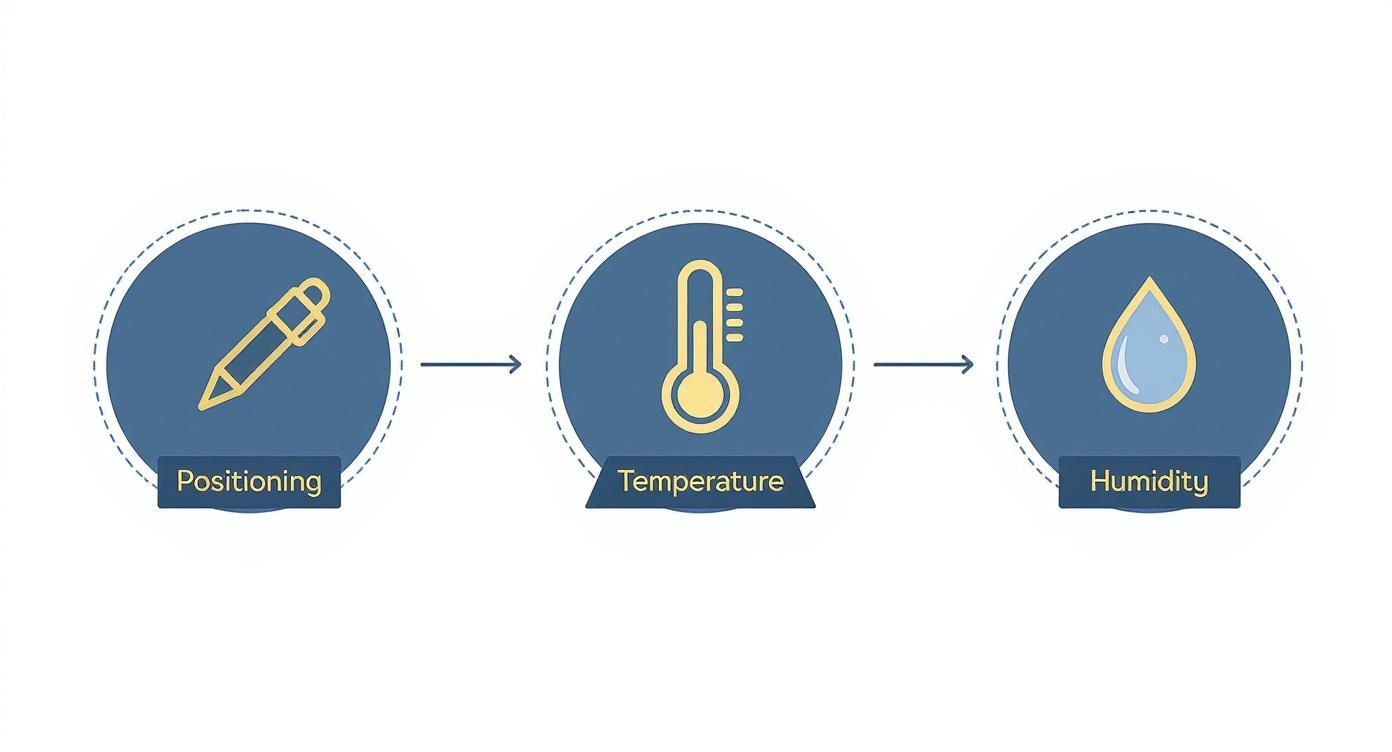 Positioning

Temperature

Humidity