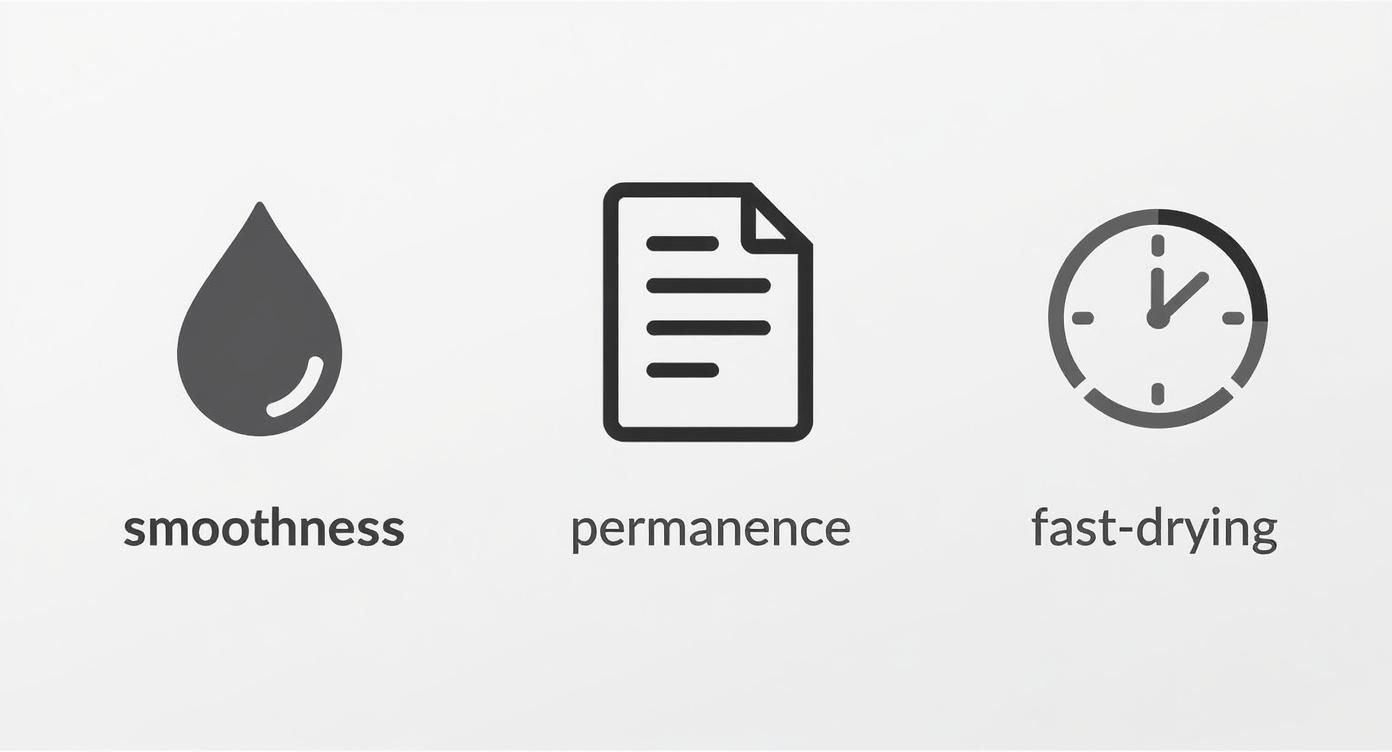 smoothness

permanence

fast-drying