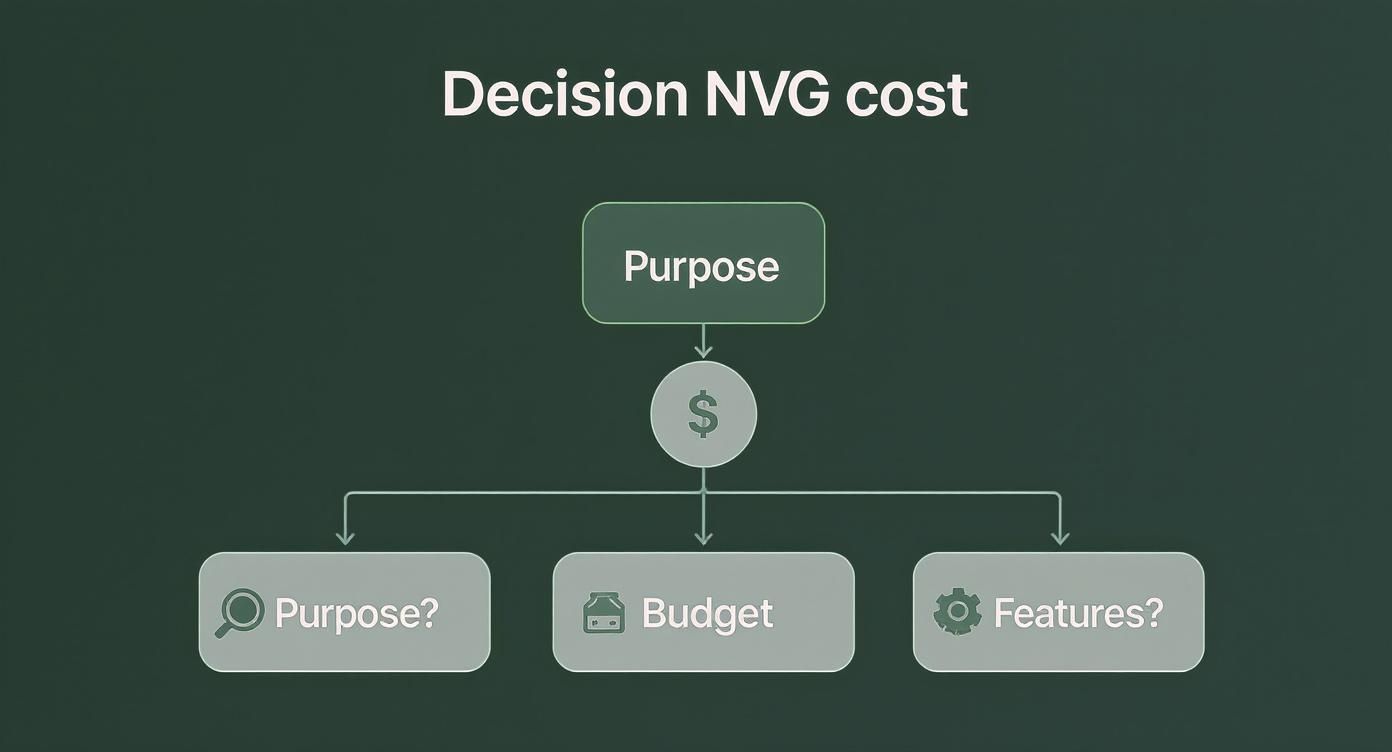 Decision NVG cost

Purpose

$

Purpose?

Budget

Features?