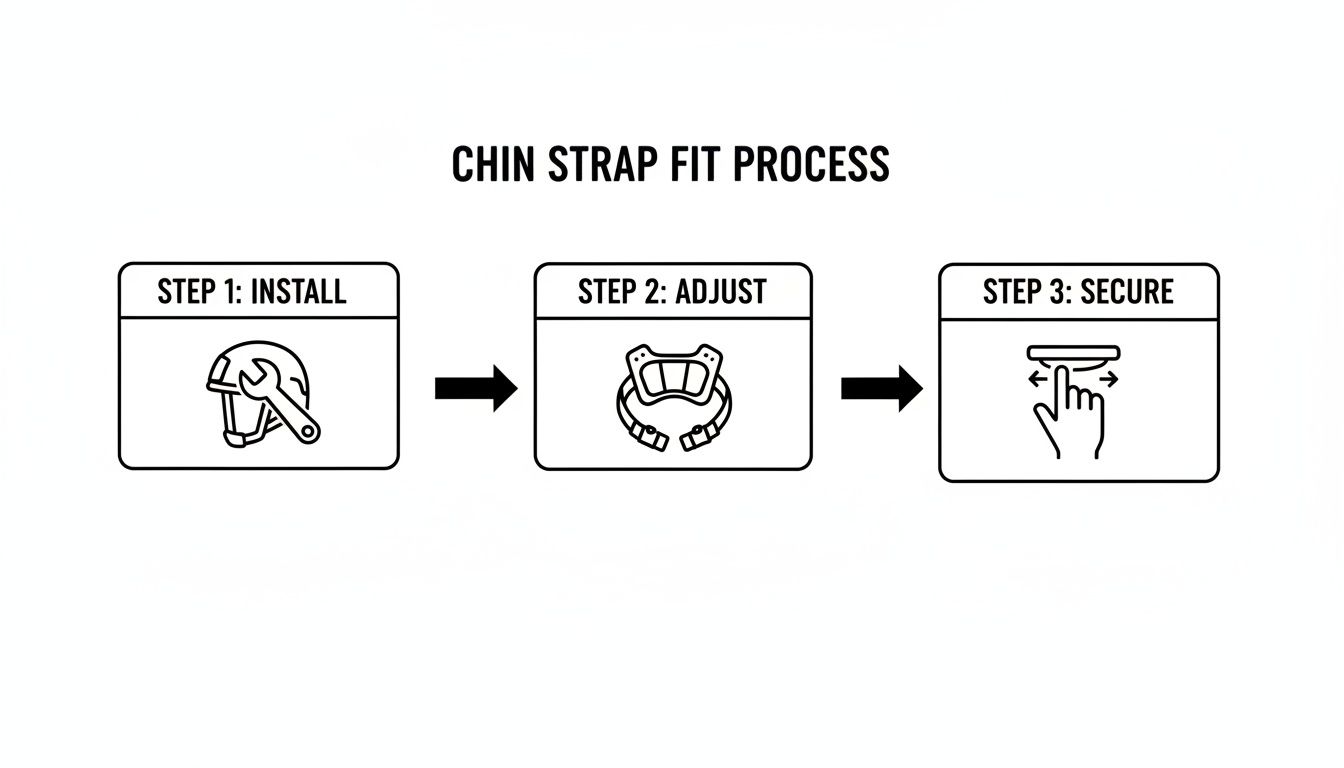 CHIN STRAP FIT PROCESS

STEP 1: INSTALL

STEP 2: ADJUST

STEP 3: SECURE