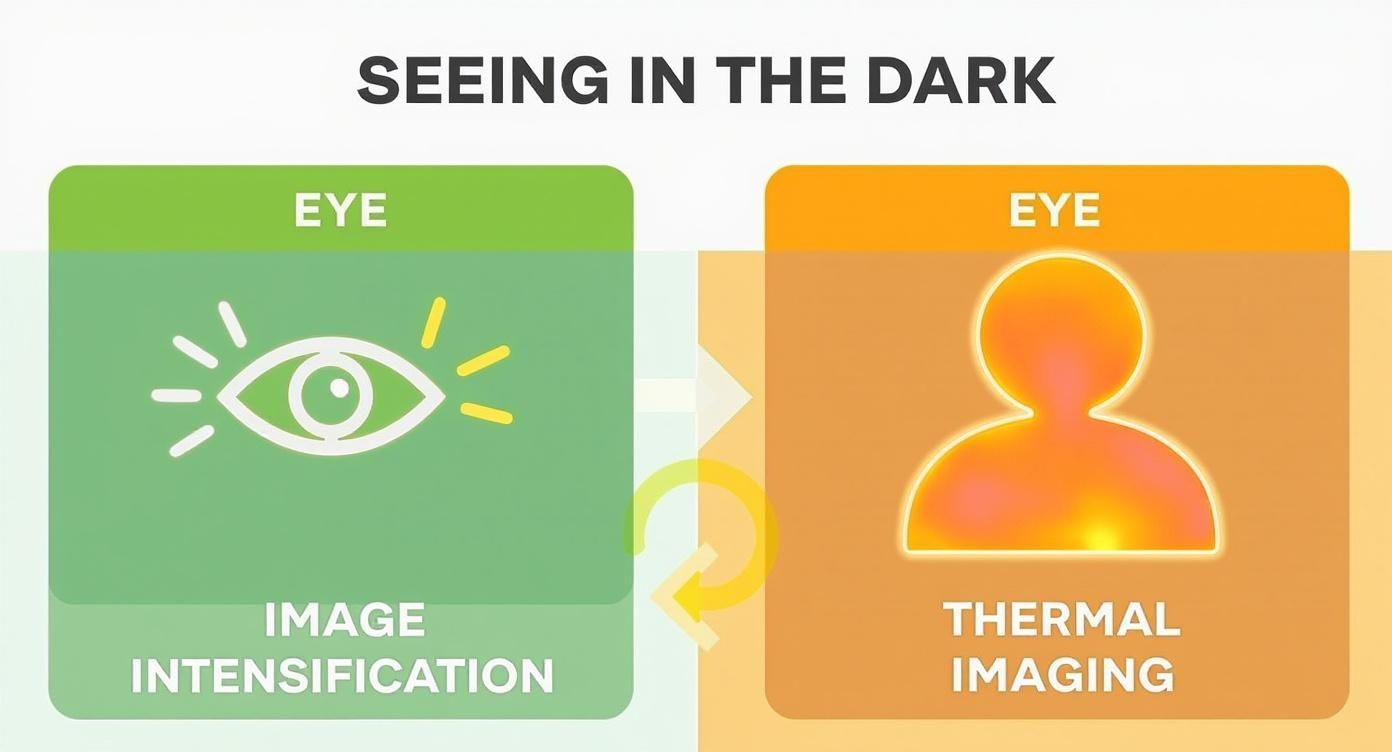 SEEING IN THE DARK

EYE

IMAGE INTENSIFICATION

EYE

THERMAL IMAGING