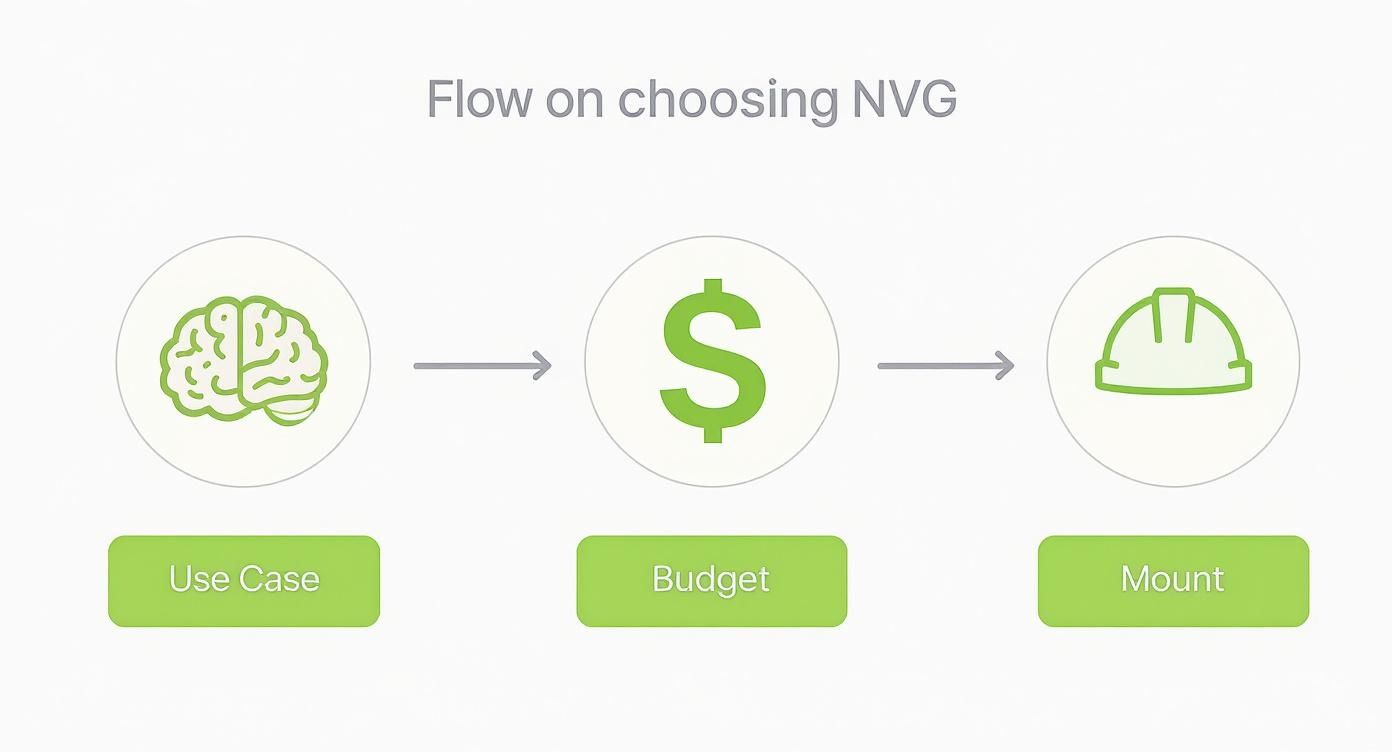 Flow on choosing NVG

$

Use Case

Budget

Mount