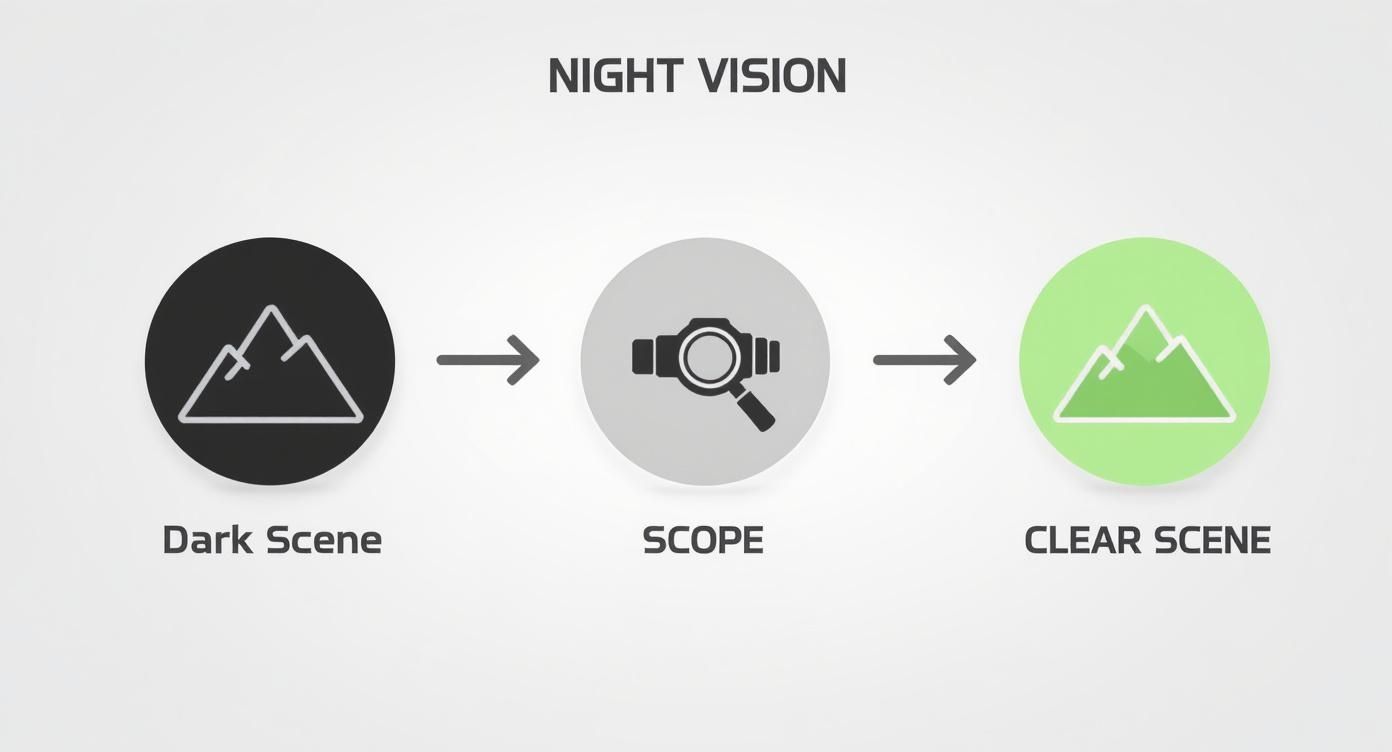 NIGHT VISION

Dark Scene

SCOPE

CLEAR SCENE