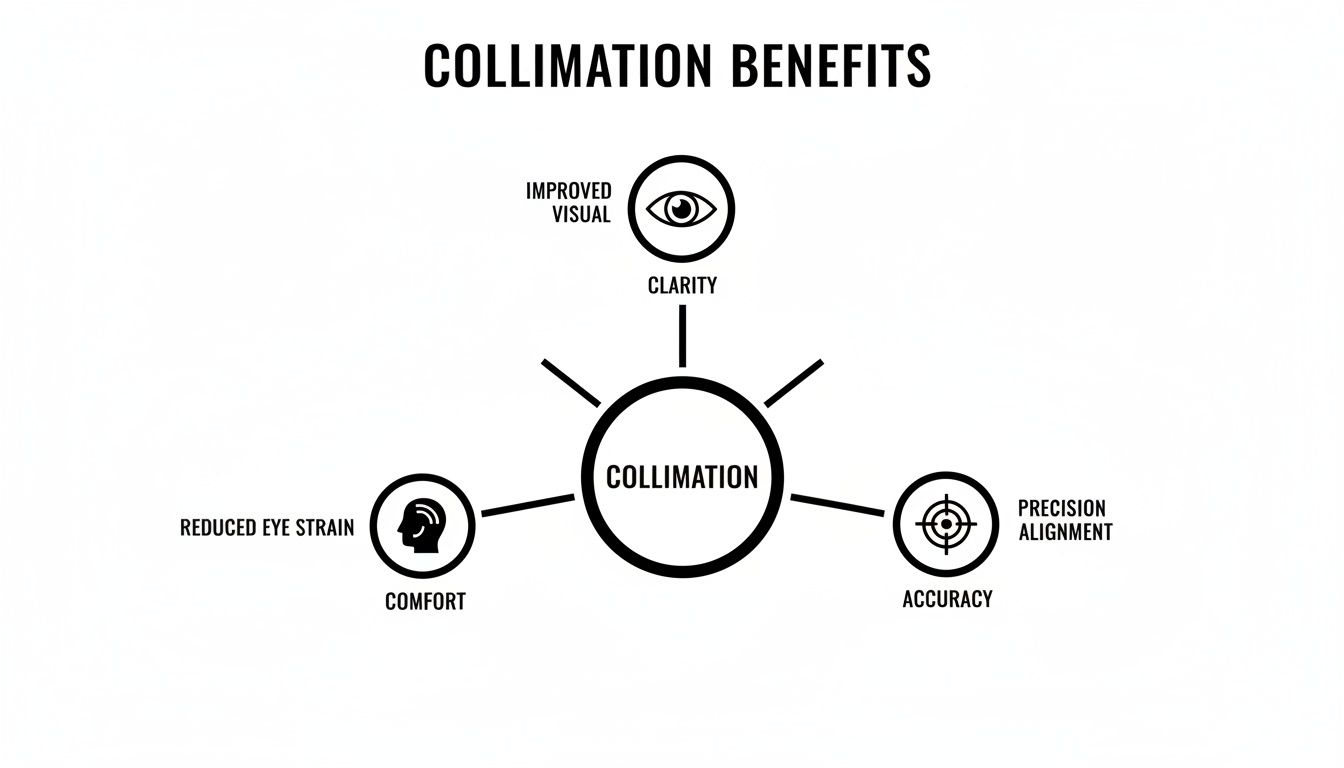 COLLIMATION BENEFITS

IMPROVED VISUAL

CLARITY

COLLIMATION

REDUCED EYE STRAIN

COMFORT

PRECISION ALIGNMENT

ACCURACY