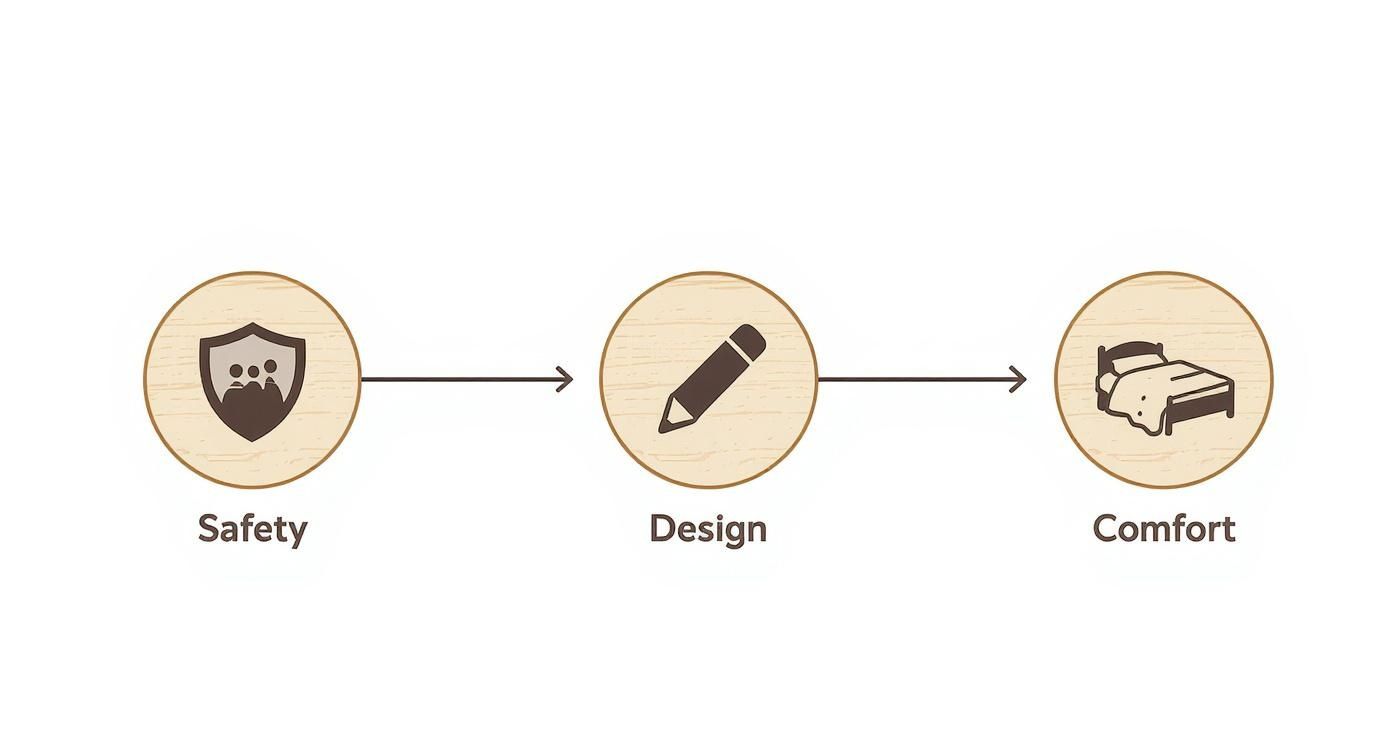 Safety

Design

Comfort