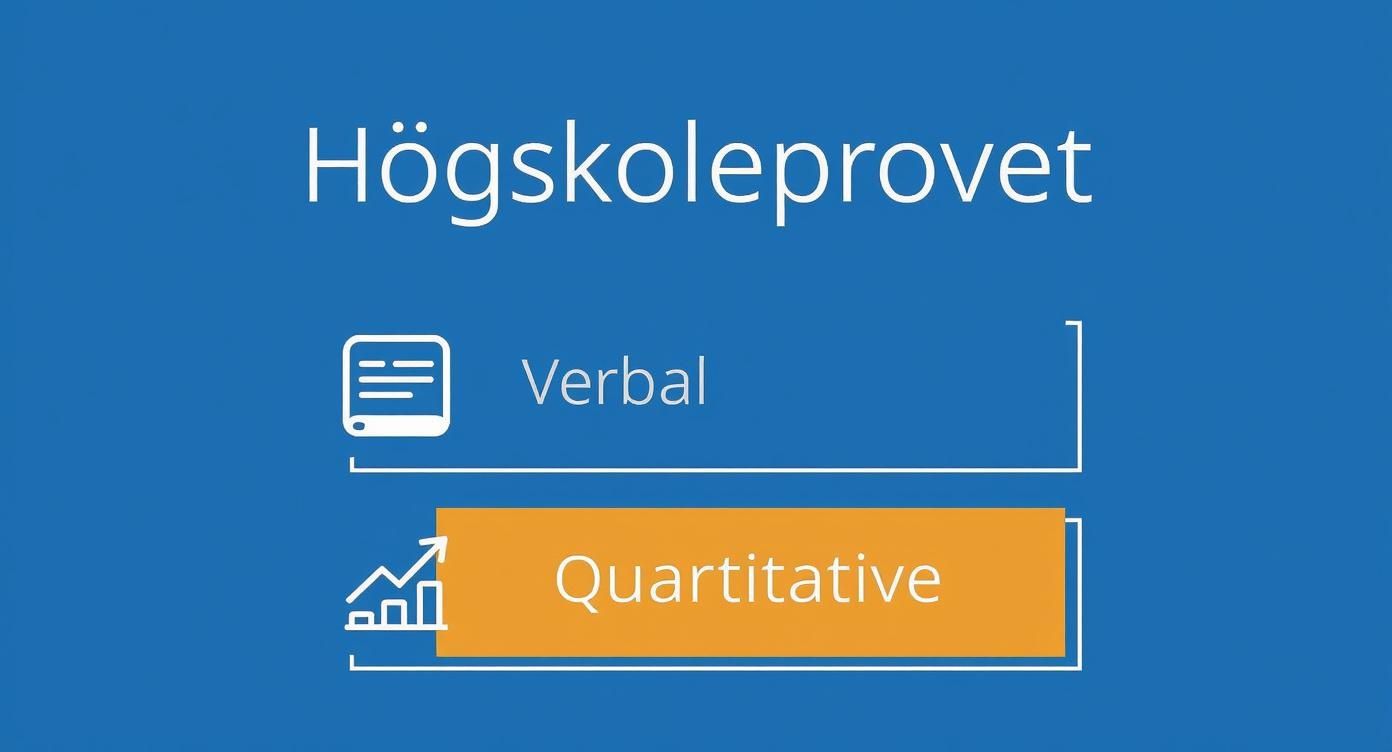 Högskoleprovet

Verbal

Quartitative