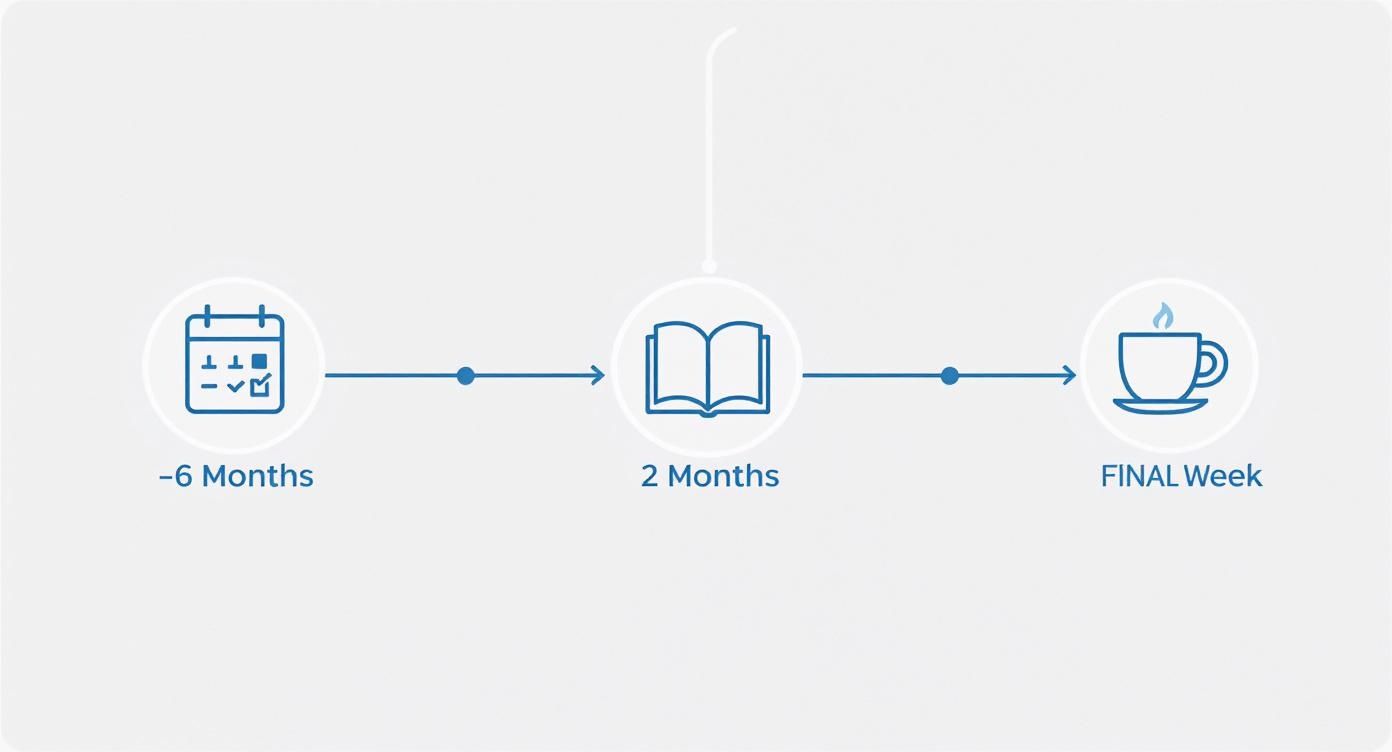 –6 Months

2 Months

FINAL Week