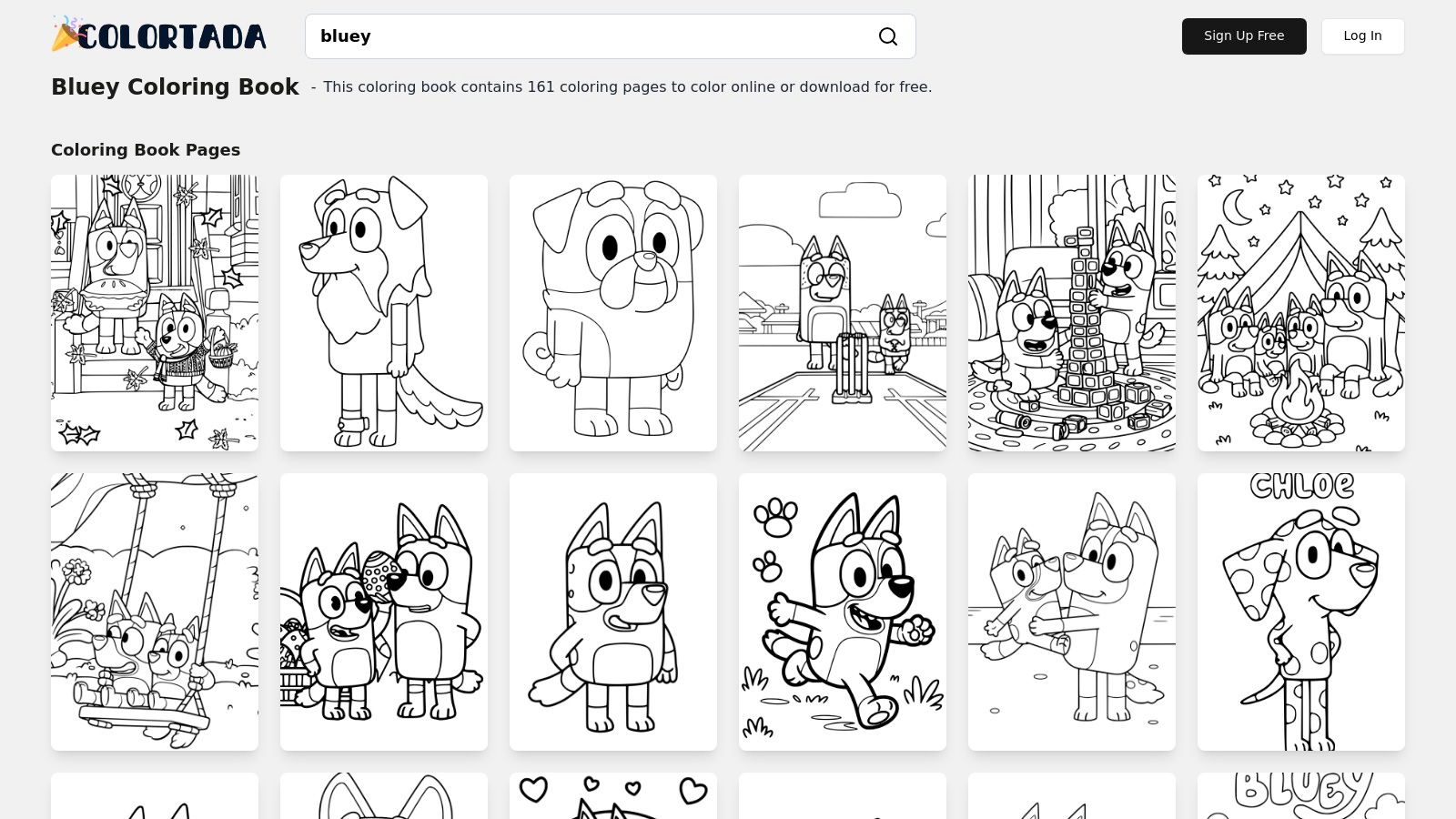 COLORTADA

bluey

Sign Up Free

Log In

Bluey Coloring Book - This coloring book contains 161 coloring pages to color online or download for free.

Coloring Book Pages

CHLOE

BLUEY