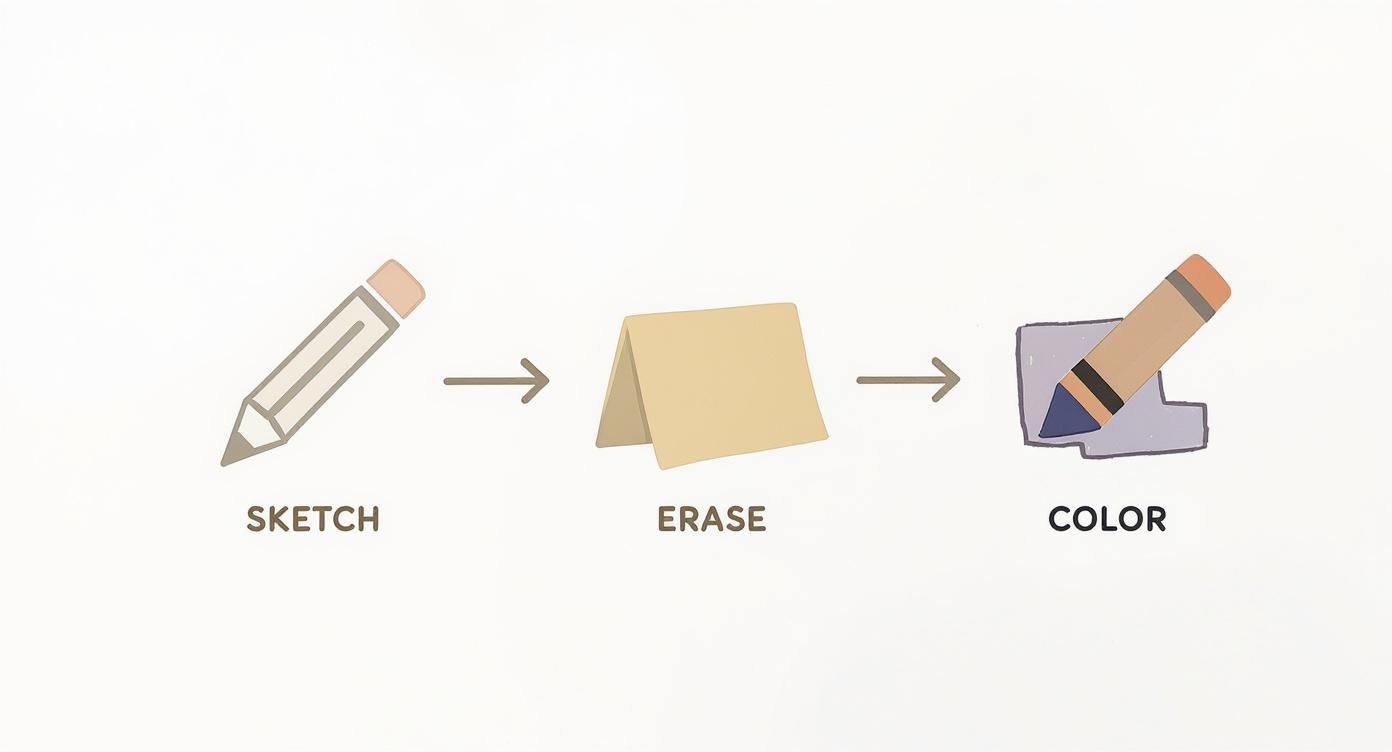 SKETCH

ERASE

COLOR