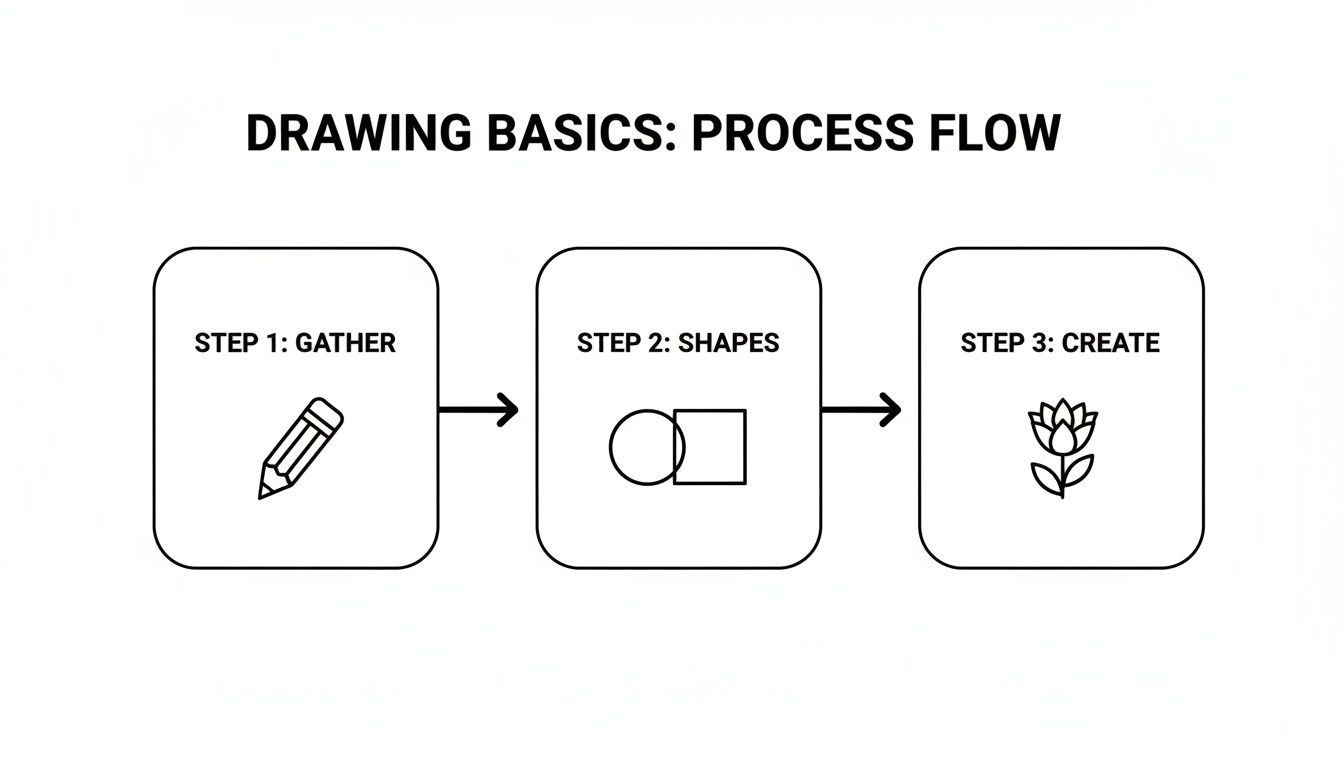 DRAWING BASICS: PROCESS FLOW

STEP 1: GATHER

STEP 2: SHAPES

STEP 3: CREATE