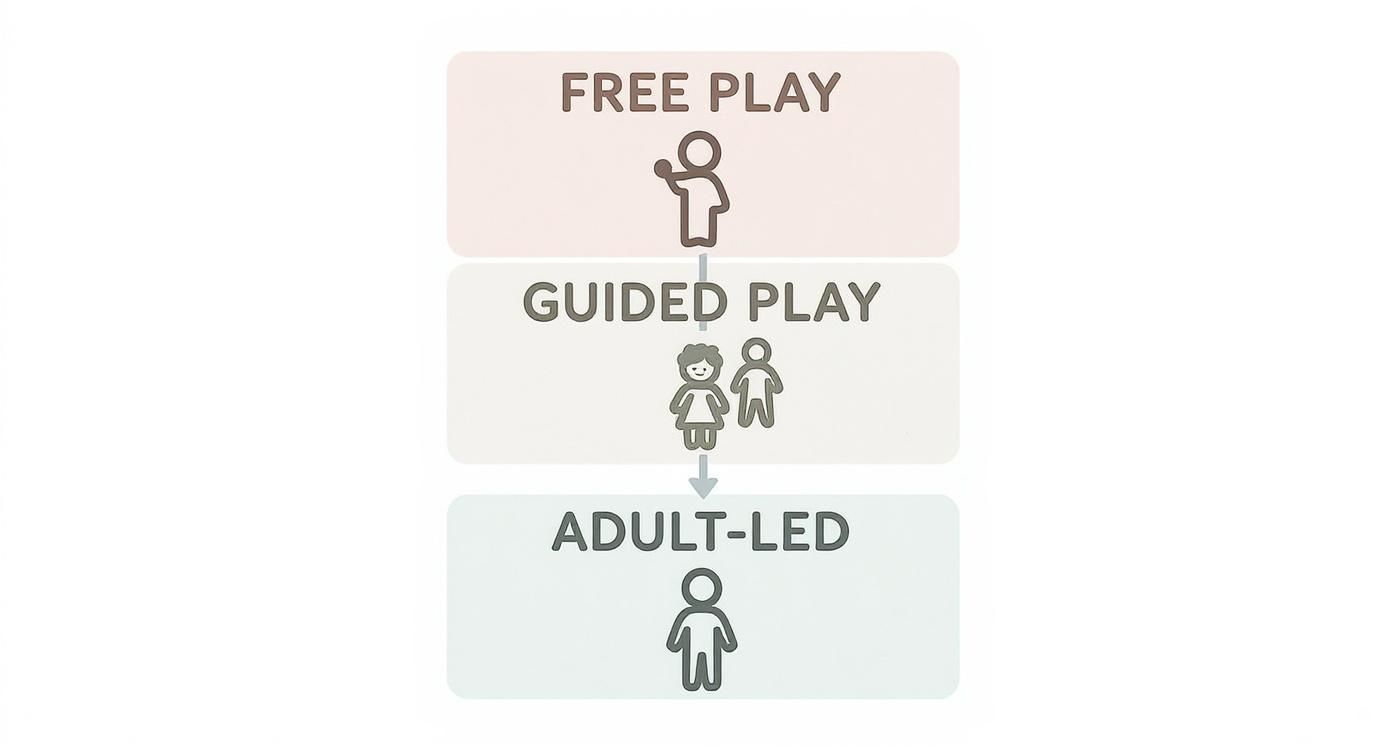 FREE PLAY

GUIDED PLAY

ADULT-LED