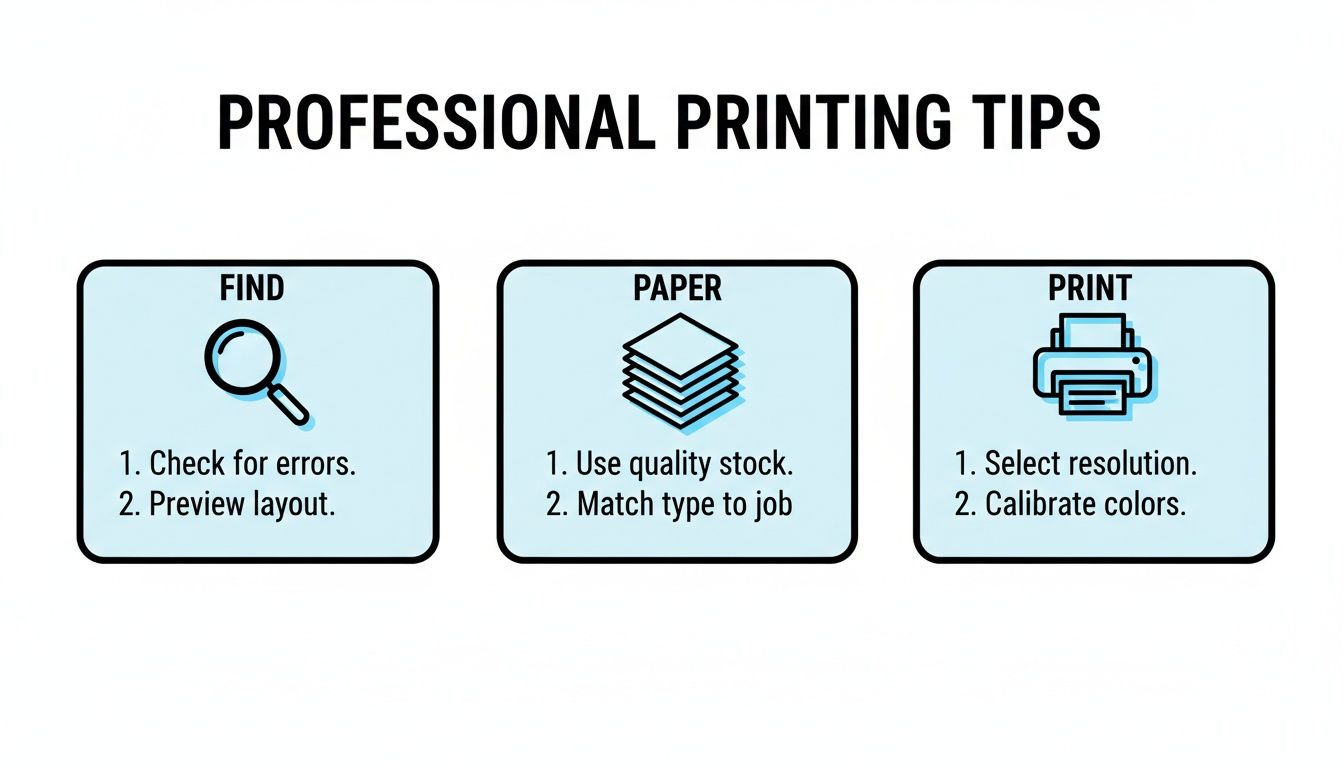 PROFESSIONAL PRINTING TIPS

FIND

1. Check for errors.
2. Preview layout.

PAPER

1. Use quality stock.
2. Match type to job

PRINT

1. Select resolution.
2. Calibrate colors.