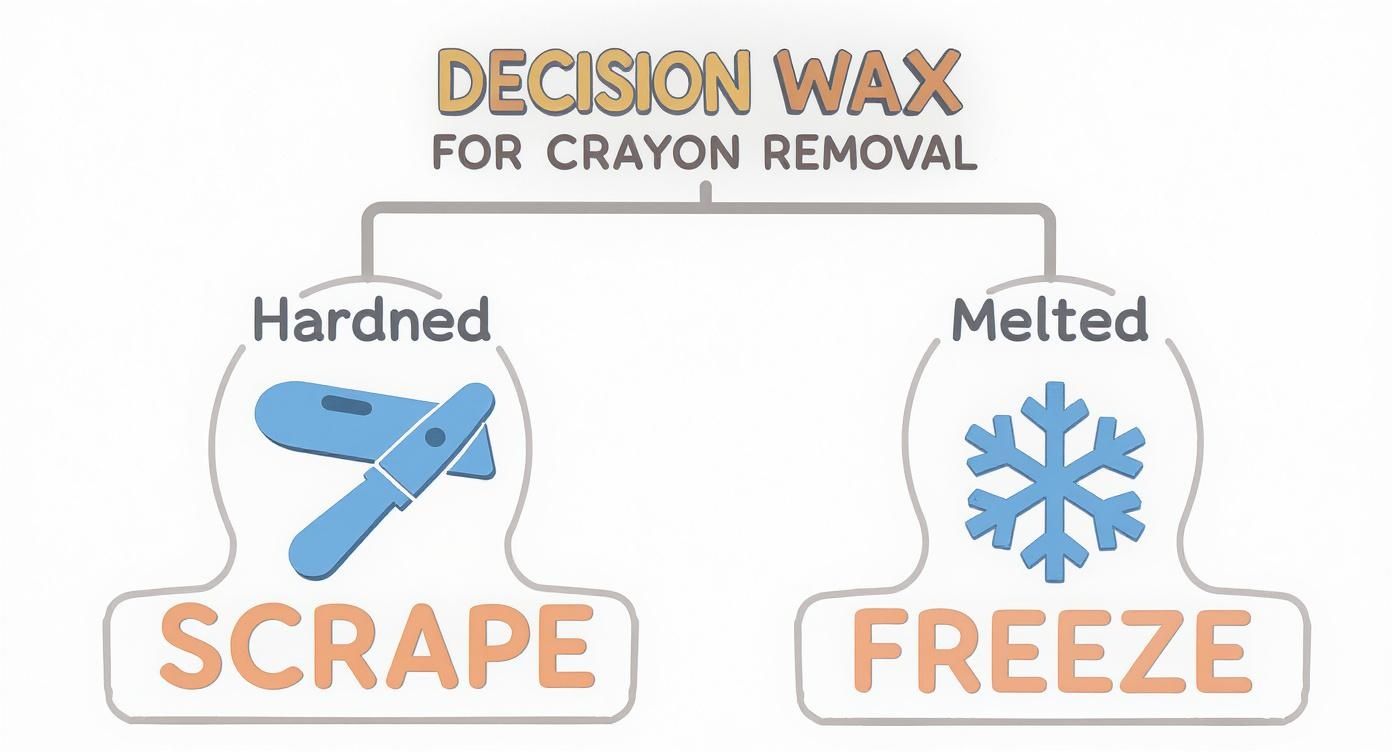 DECISION WAX
FOR CRAYON REMOVAL

Hardned

SCRAPE

Melted

FREEZE