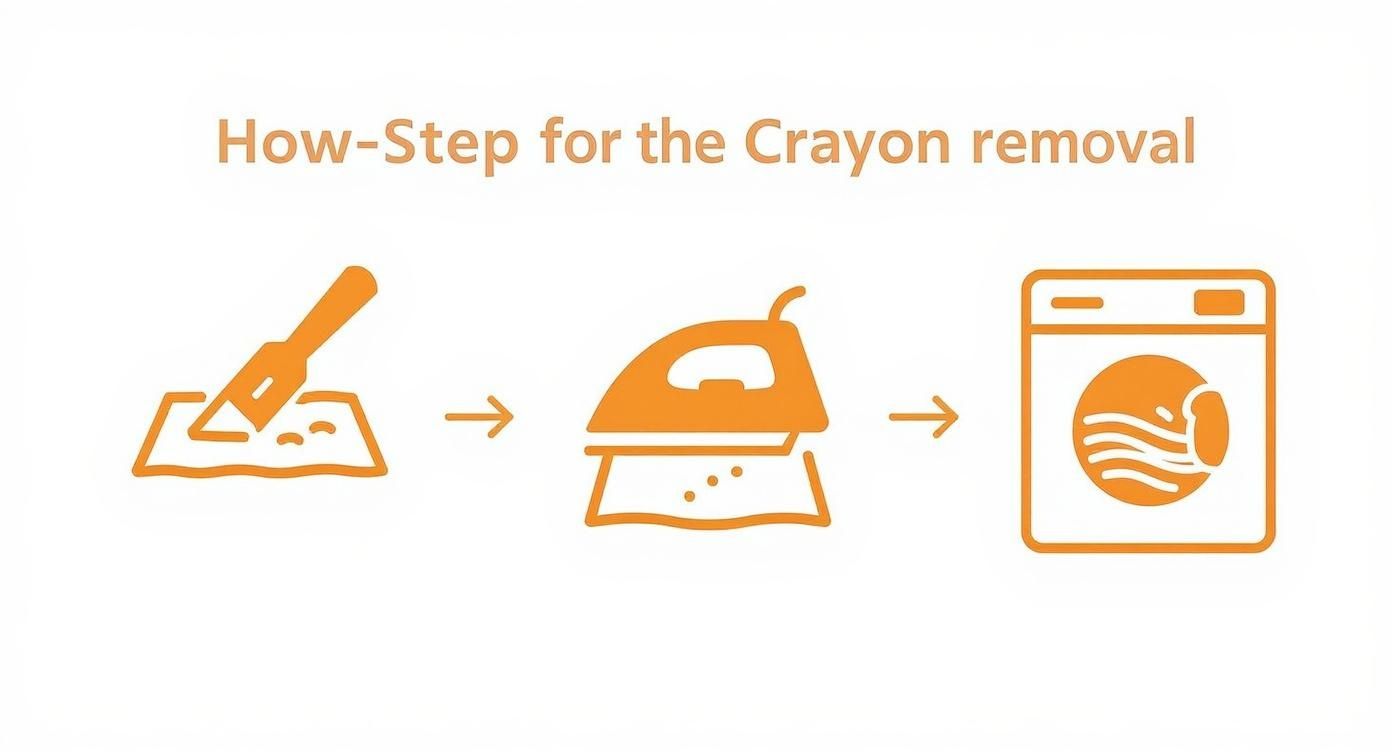 How-Step for the Crayon removal