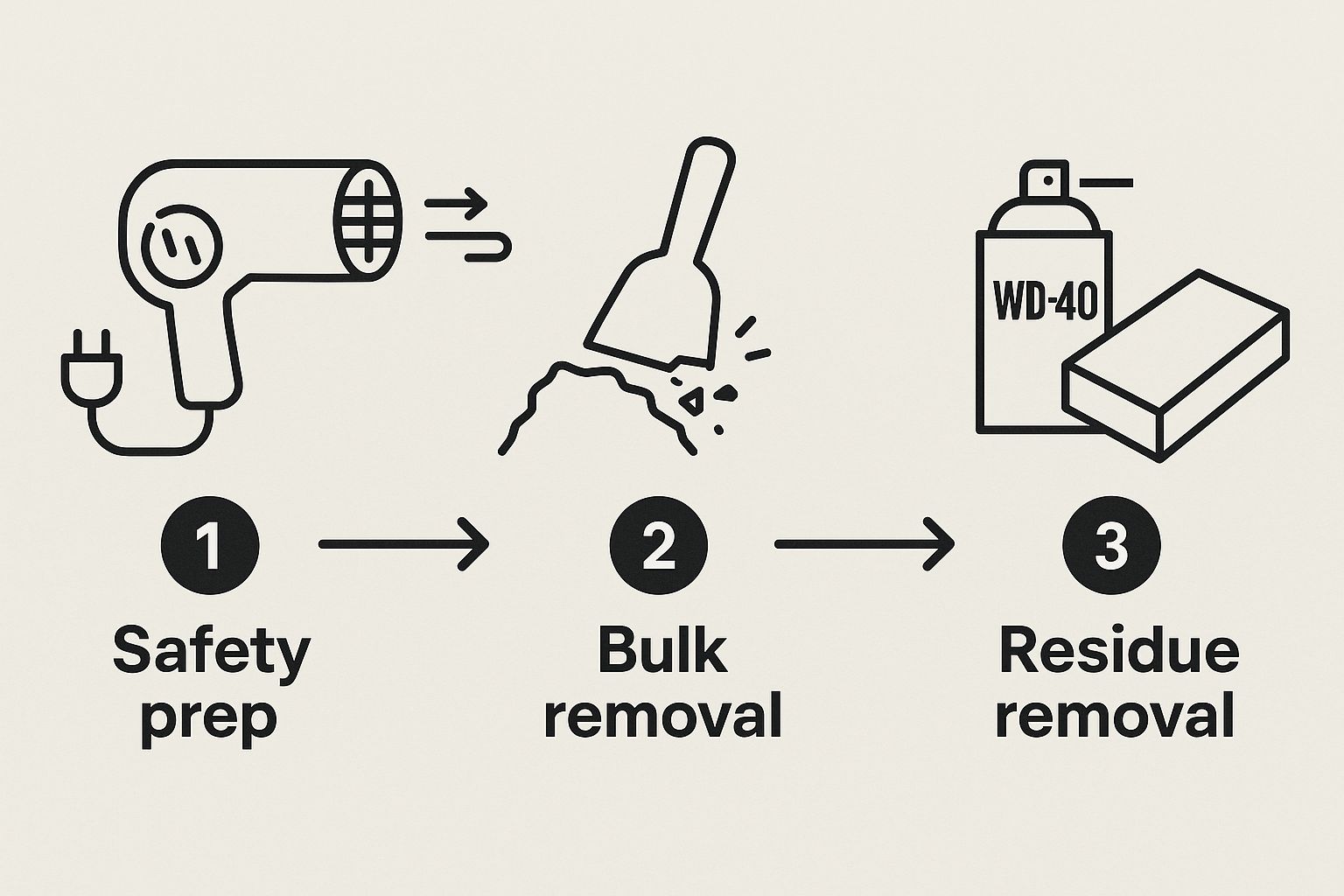 WD-40

1
Safety prep

2
Bulk removal

3
Residue removal