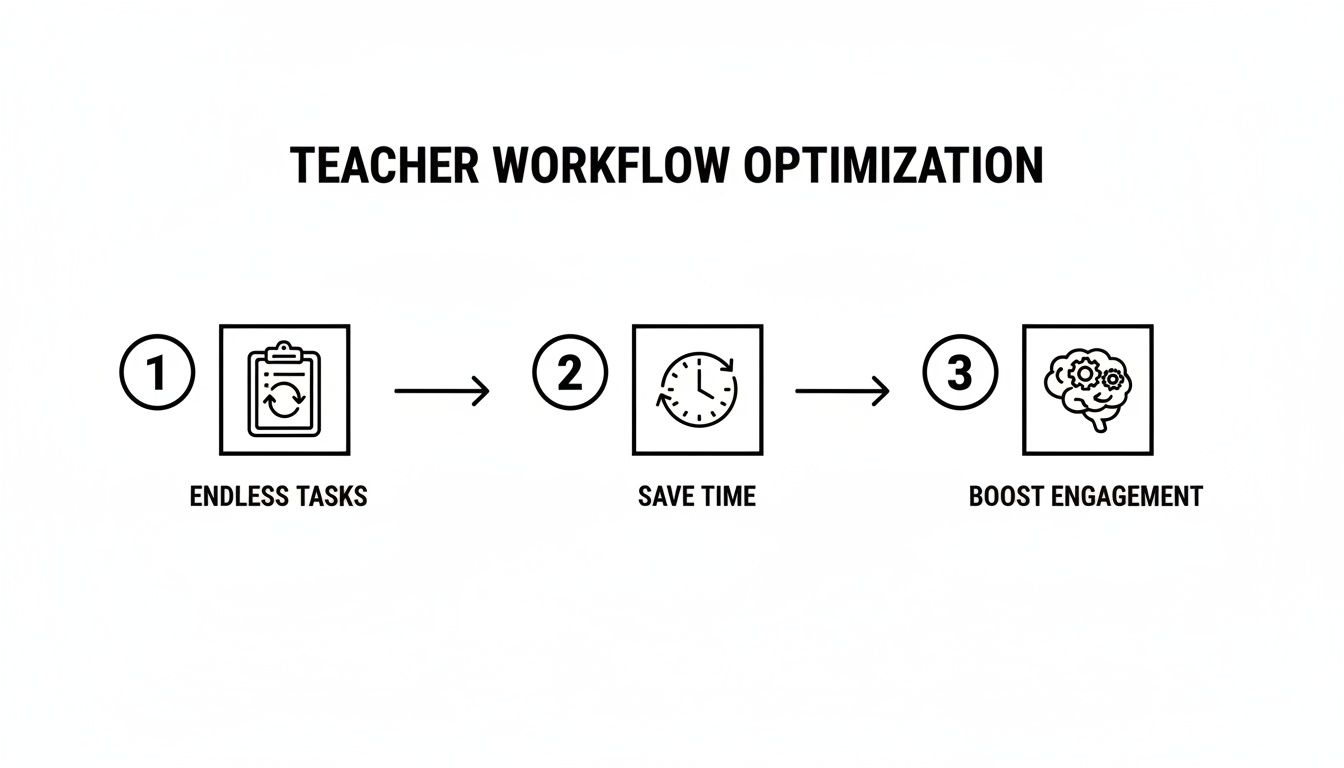 TEACHER WORKFLOW OPTIMIZATION

1

ENDLESS TASKS

2

SAVE TIME

3

BOOST ENGAGEMENT