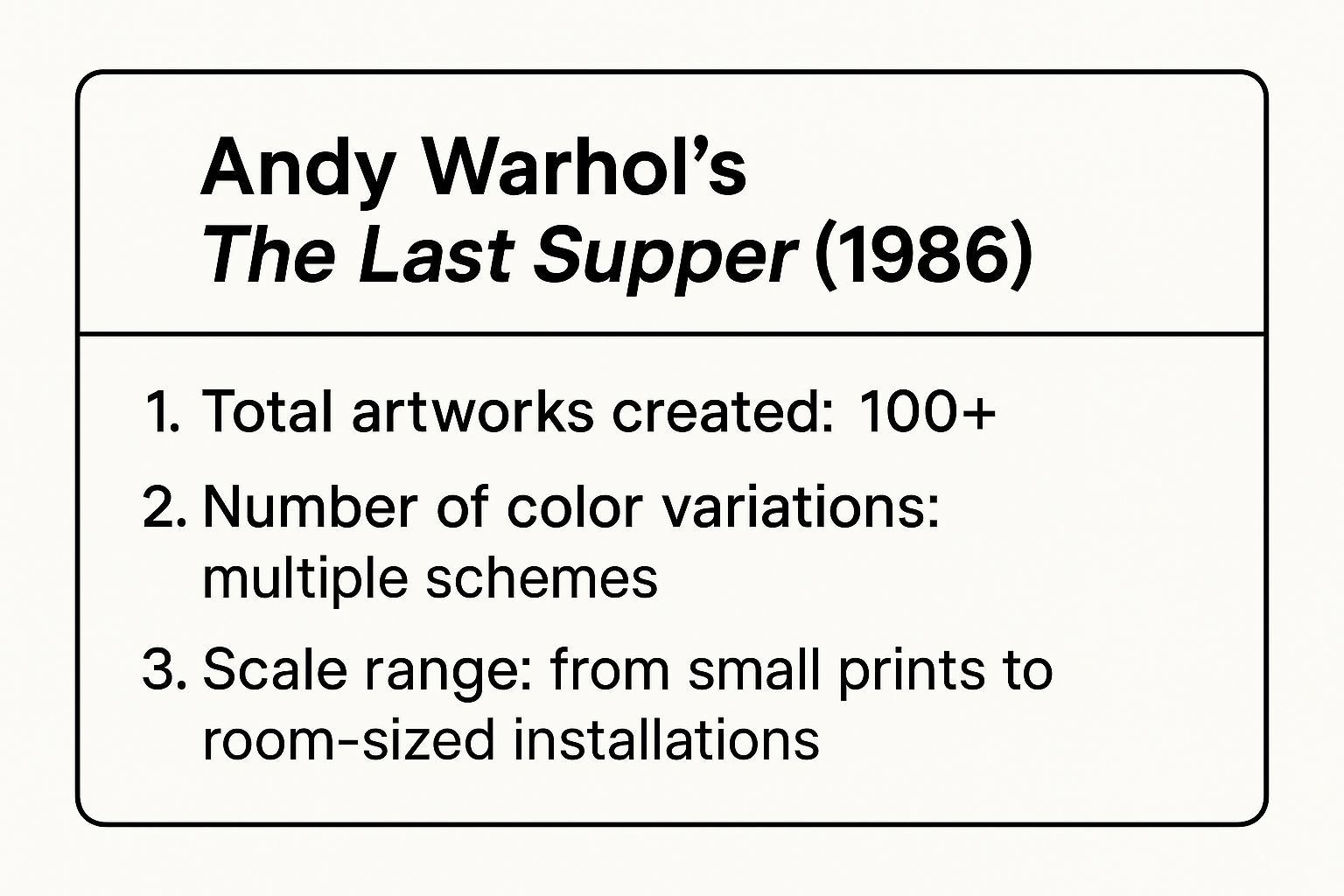 Andy Warhol's
The Last Supper (1986)

1. Total artworks created: 100+
2. Number of color variations: multiple schemes
3. Scale range: from small prints to room-sized installations