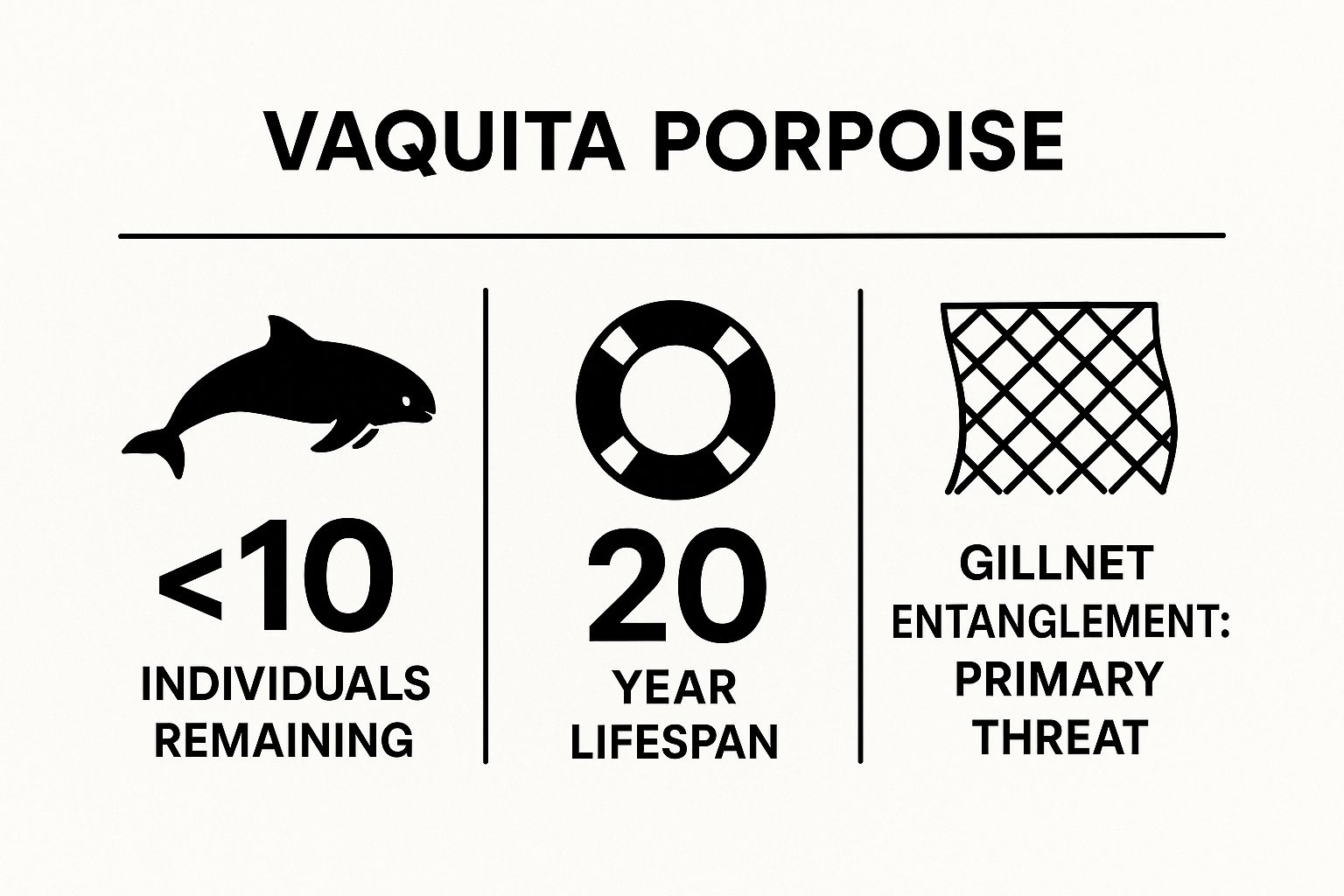 VAQUITA PORPOISE

<10
INDIVIDUALS REMAINING

20
YEAR LIFESPAN

GILLNET ENTANGLEMENT: PRIMARY THREAT