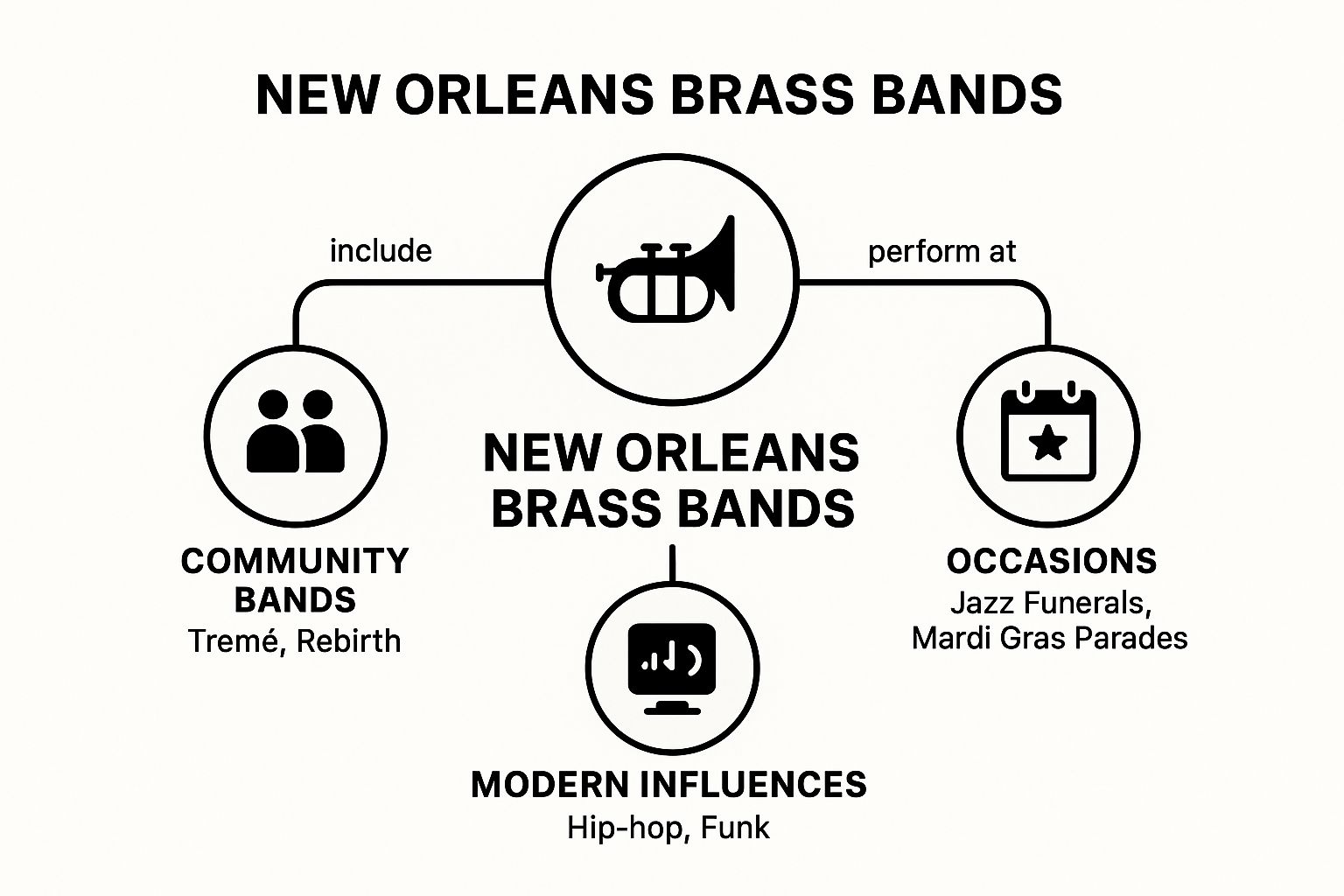 NEW ORLEANS BRASS BANDS

include

perform at

NEW ORLEANS BRASS BANDS

COMMUNITY BANDS
Tremé, Rebirth

OCCASIONS
Jazz Funerals, Mardi Gras Parades

MODERN INFLUENCES
Hip-hop, Funk